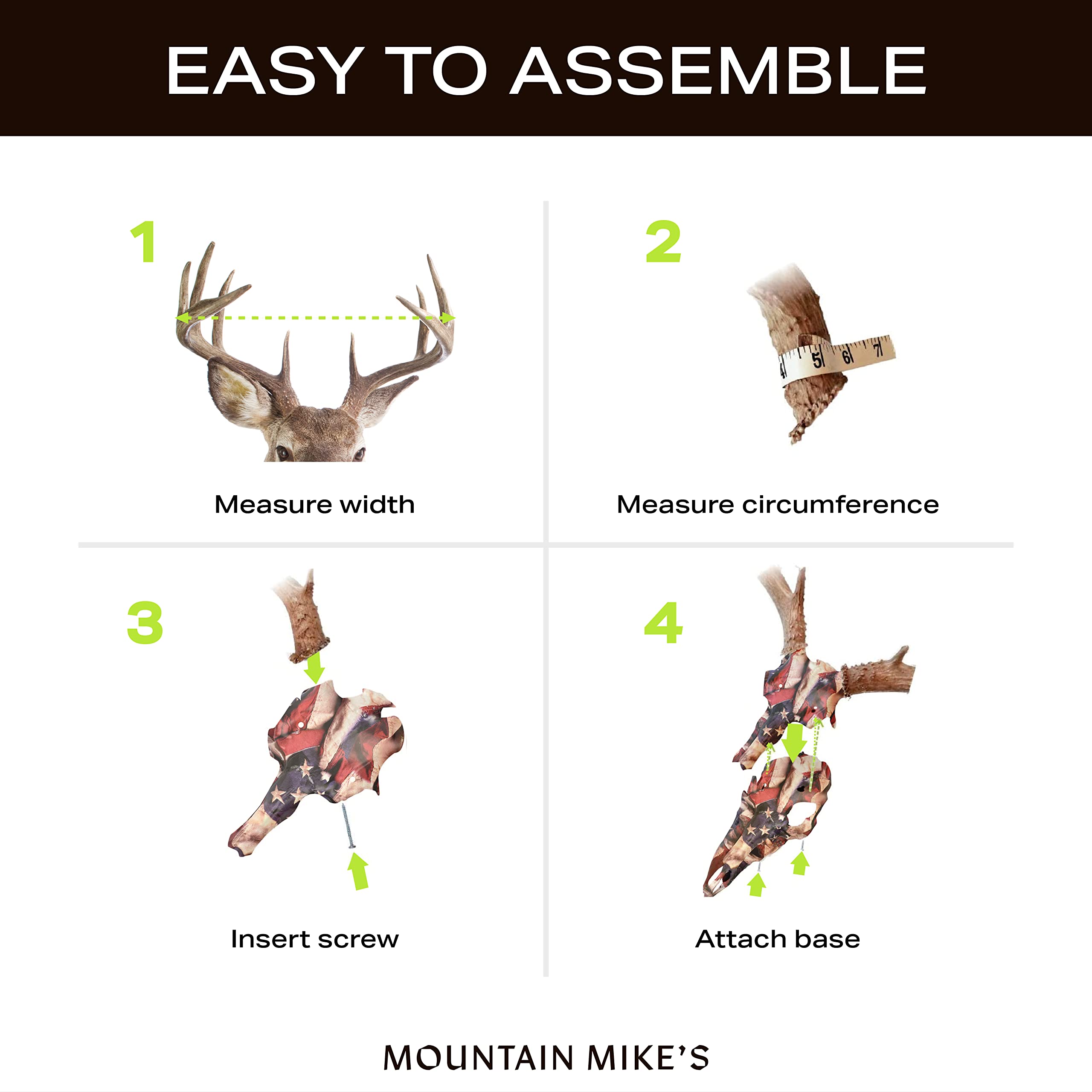 EASY TO ASSEMBLE

1

Measure width

2

4 5 6 7

Measure circumference

3

Insert screw

4

Attach base

MOUNTAIN MIKE'S