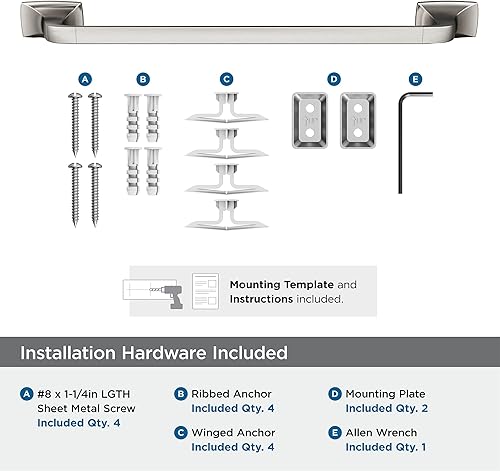 A B C D E

Mounting Template and Instructions included.

Installation Hardware Included

A #8 x 1-1/4in LGTH Sheet Metal Screw Included Qty. 4

B Ribbed Anchor Included Qty. 4

C Winged Anchor Included Qty. 4

D Mounting Plate Included Qty. 2

E Allen Wrench Included Qty. 1