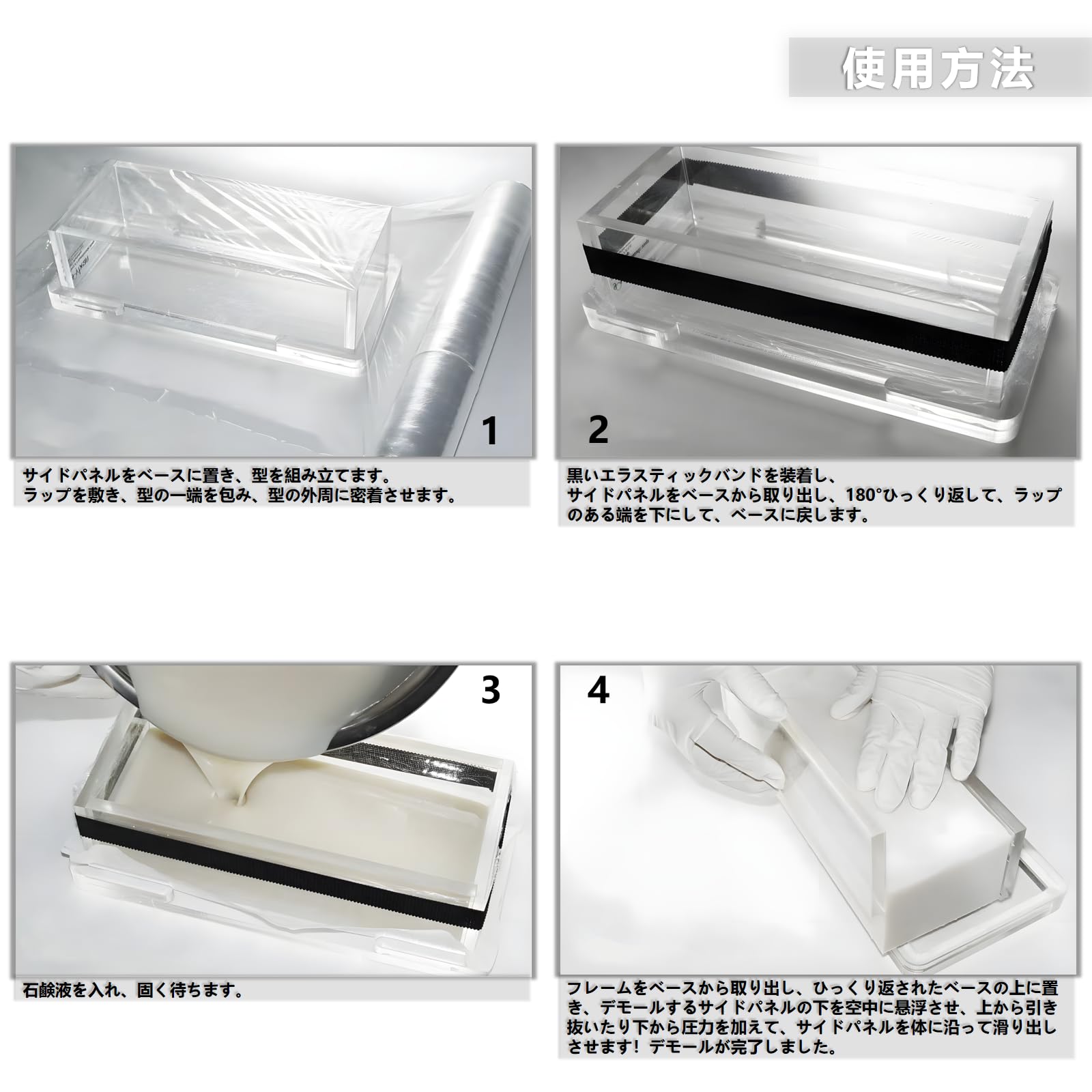 使用方法

1

サイドパネルをベースに置き、型を組み立てます。
ラップを敷き、型の一端を包み、型の外周に密着させます。

2

黒いエラスティックバンドを装着し、
サイドパネルをベースから取り出し、180°ひっくり返して、ラップのある端を下にして、ベースに戻します。

3

石鹸液を入れ、固く待ちます。

4

フレームをベースから取り出し、ひっくり返されたベースの上に置き、デモールするサイドパネルの下を空中に懸浮させ、上から引き抜いたり下から圧力を加えて、サイドパネルを体に沿って滑り出しさせます！デモールが完了しました。