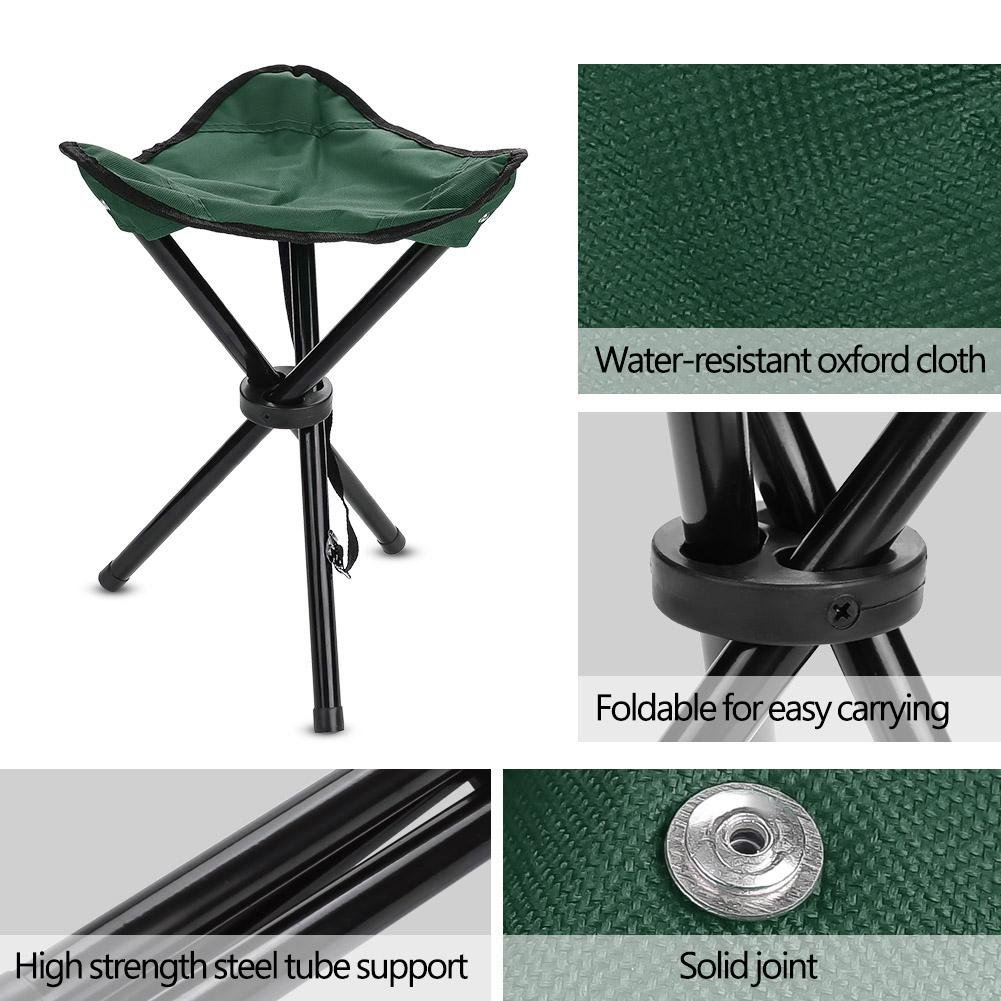 Water-resistant oxford cloth

Foldable for easy carrying

High strength steel tube support

Solid joint