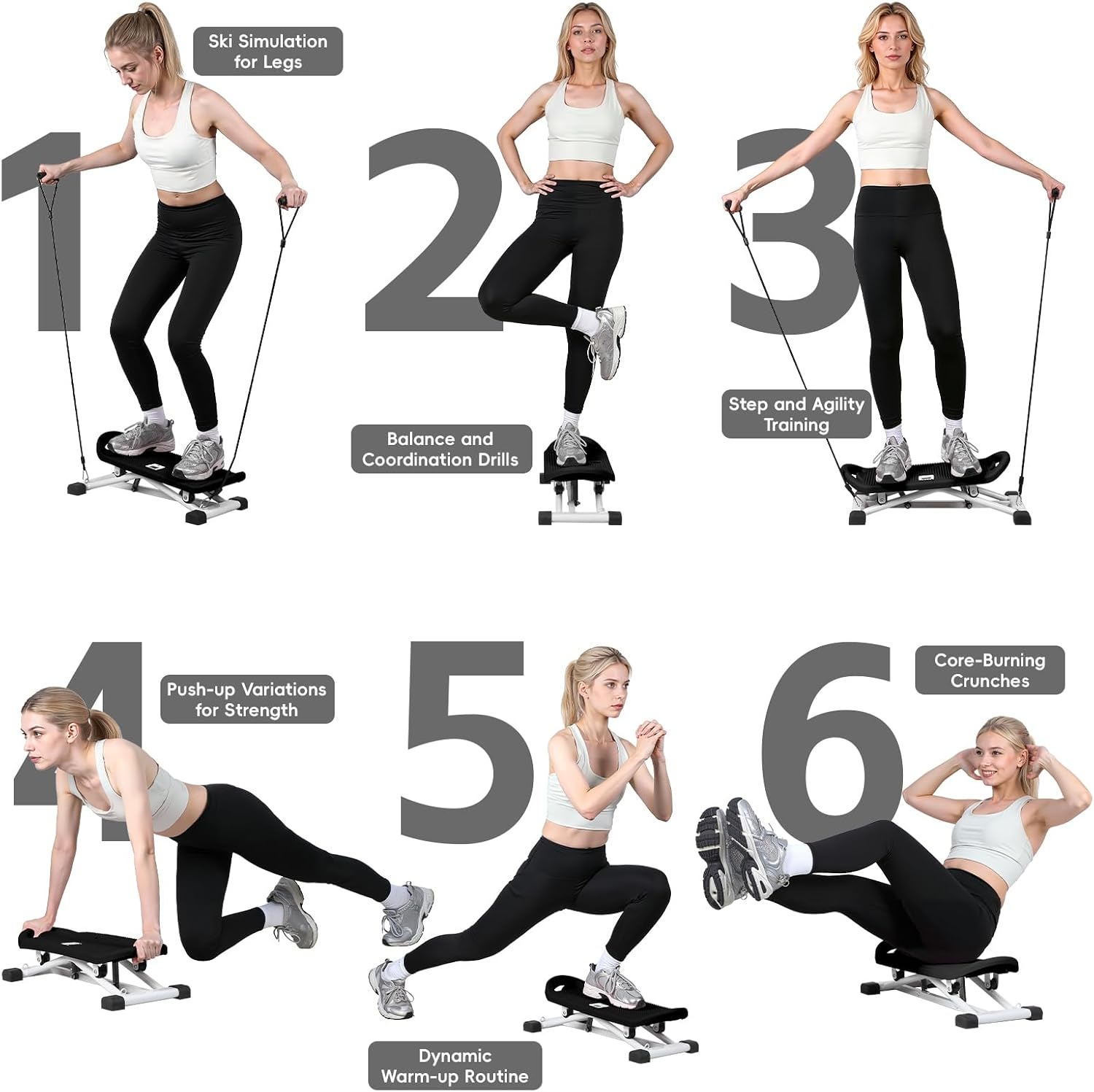 1
Ski Simulation for Legs

2
Balance and Coordination Drills

3
Step and Agility Training

4
Push-up Variations for Strength

5
Dynamic Warm-up Routine

6
Core-Burning Crunches