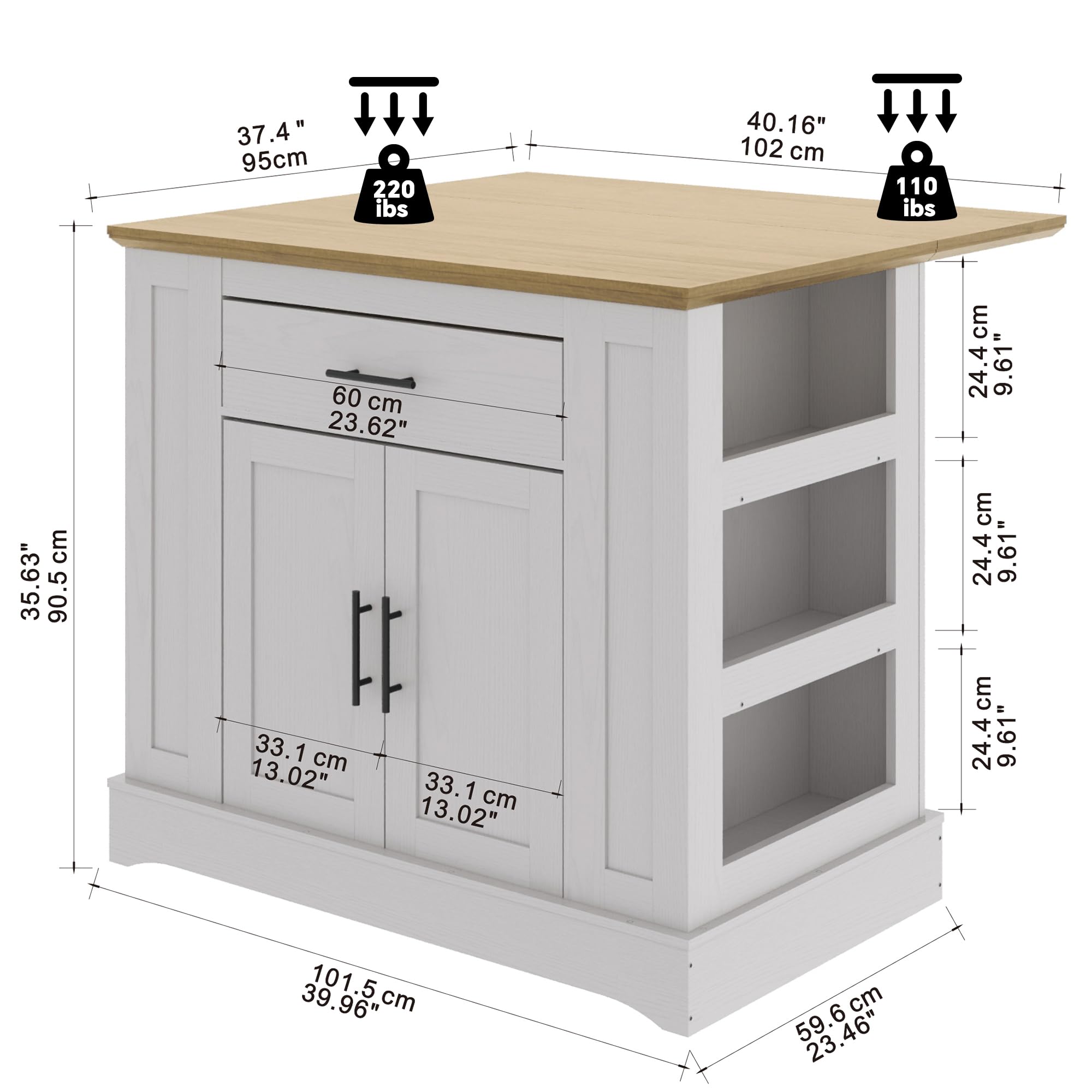 37.4 "
95cm

220
ibs

40.16"
102 cm

110
ibs

35.63"
90.5 cm

60 cm
23.62"

24.4 cm
9.61"

24.4 cm
9.61"

24.4 cm
9.61"

33.1 cm
13.02"

33.1 cm
13.02"

101.5 cm
39.96"

59.6 cm
23.46"