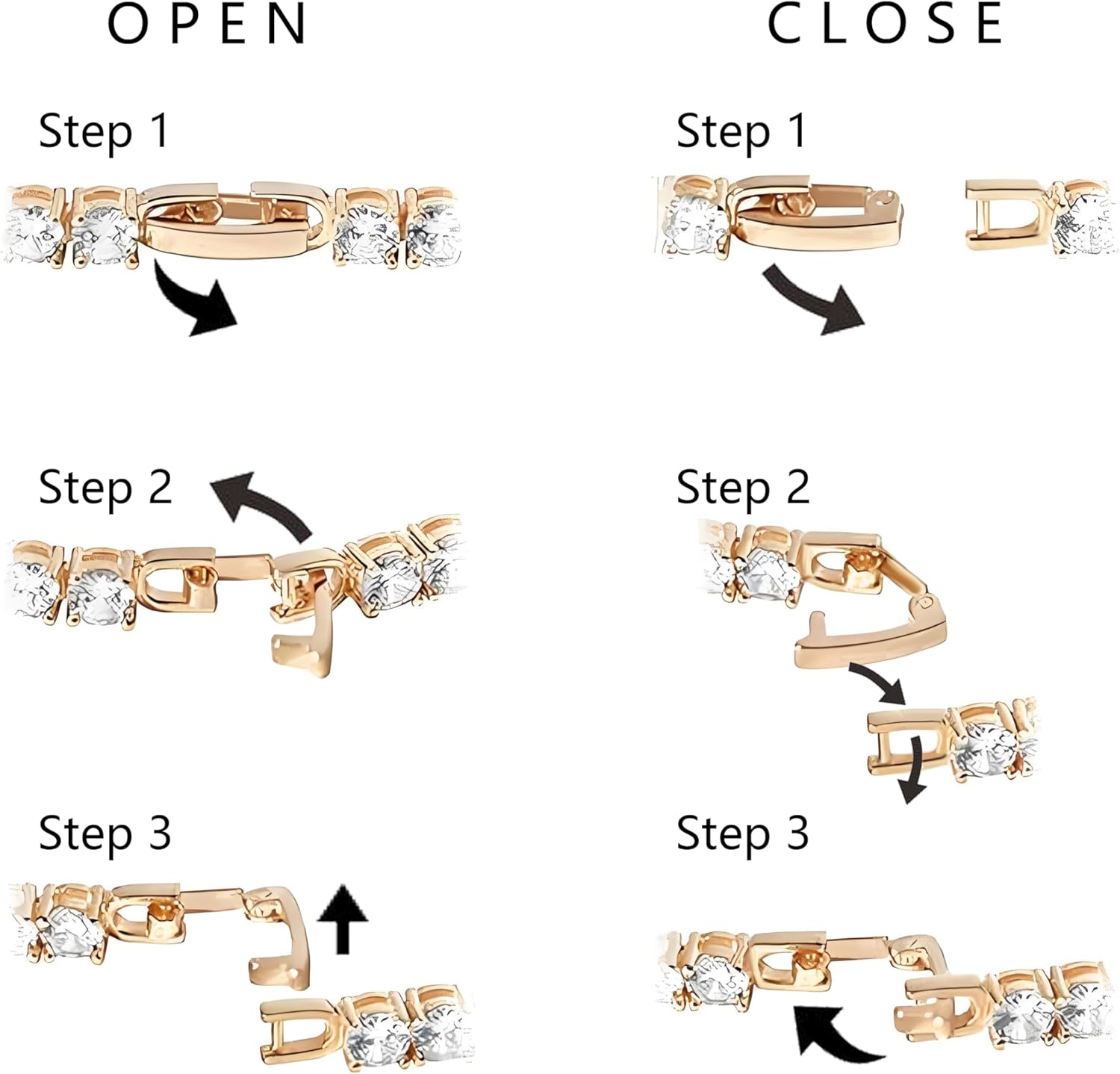 OPEN

Step 1

Step 2

Step 3

CLOSE

Step 1

Step 2

Step 3