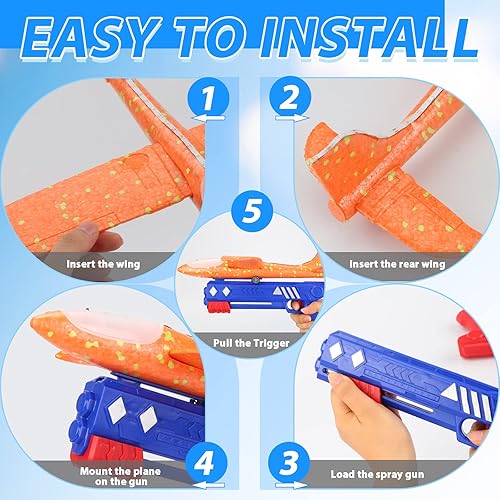 EASY TO INSTALL

1

Insert the wing

2

Insert the rear wing

5

Pull the Trigger

4

Mount the plane on the gun

3

Load the spray gun