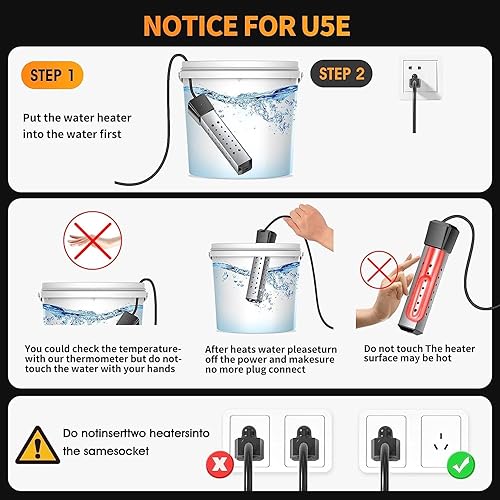 NOTICE FOR U5E

STEP 1

Put the water heater into the water first

STEP 2

You could check the temperature-with our thermometer but do not-touch the water with your hands

After heats water pleaseturn off the power and makesure no more plug connect

Do not touch The heater surface may be hot

Do notinserttwo heatersinto the samesocket