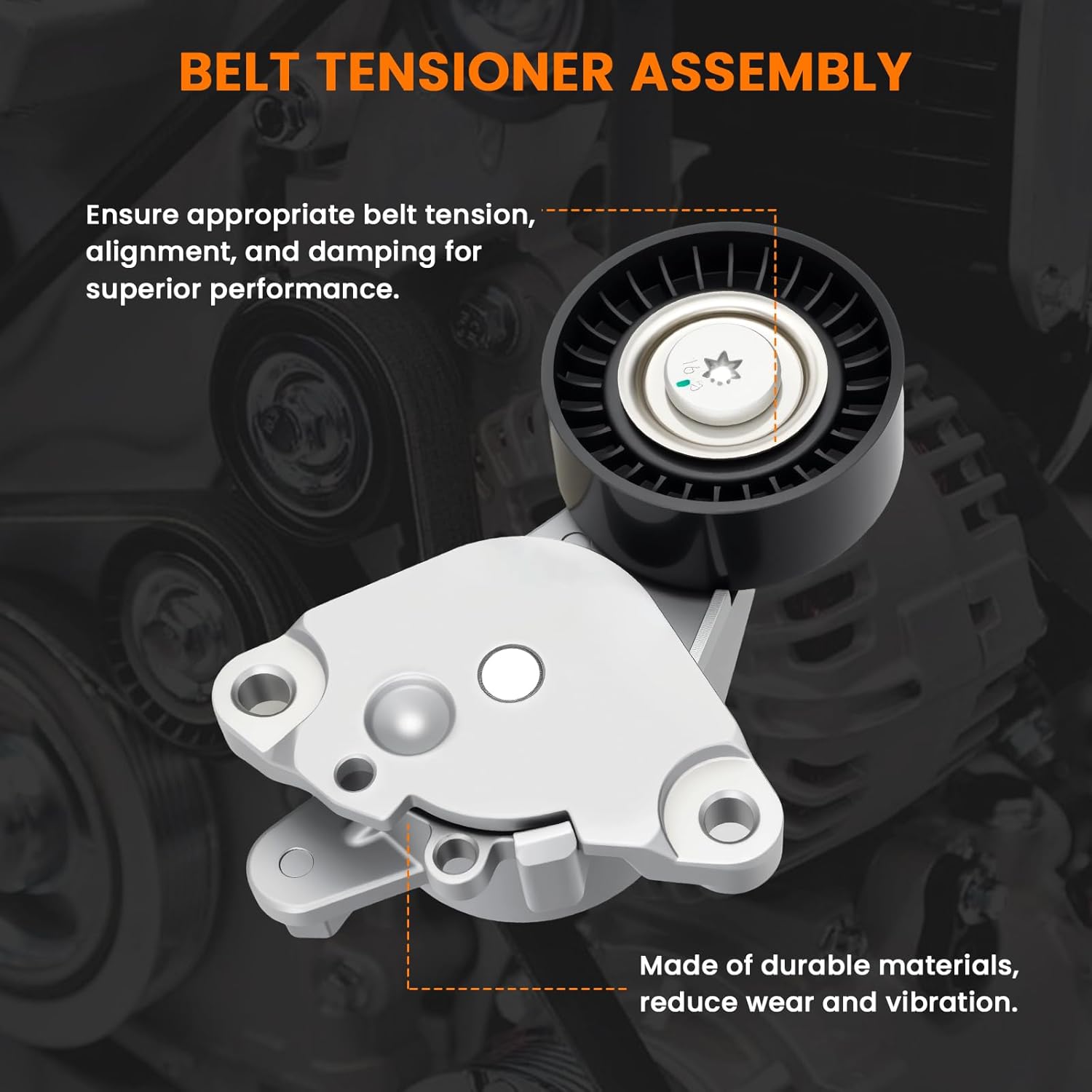 BELT TENSIONER ASSEMBLY

Ensure appropriate belt tension, alignment, and damping for superior performance.

16 3

Made of durable materials, reduce wear and vibration.