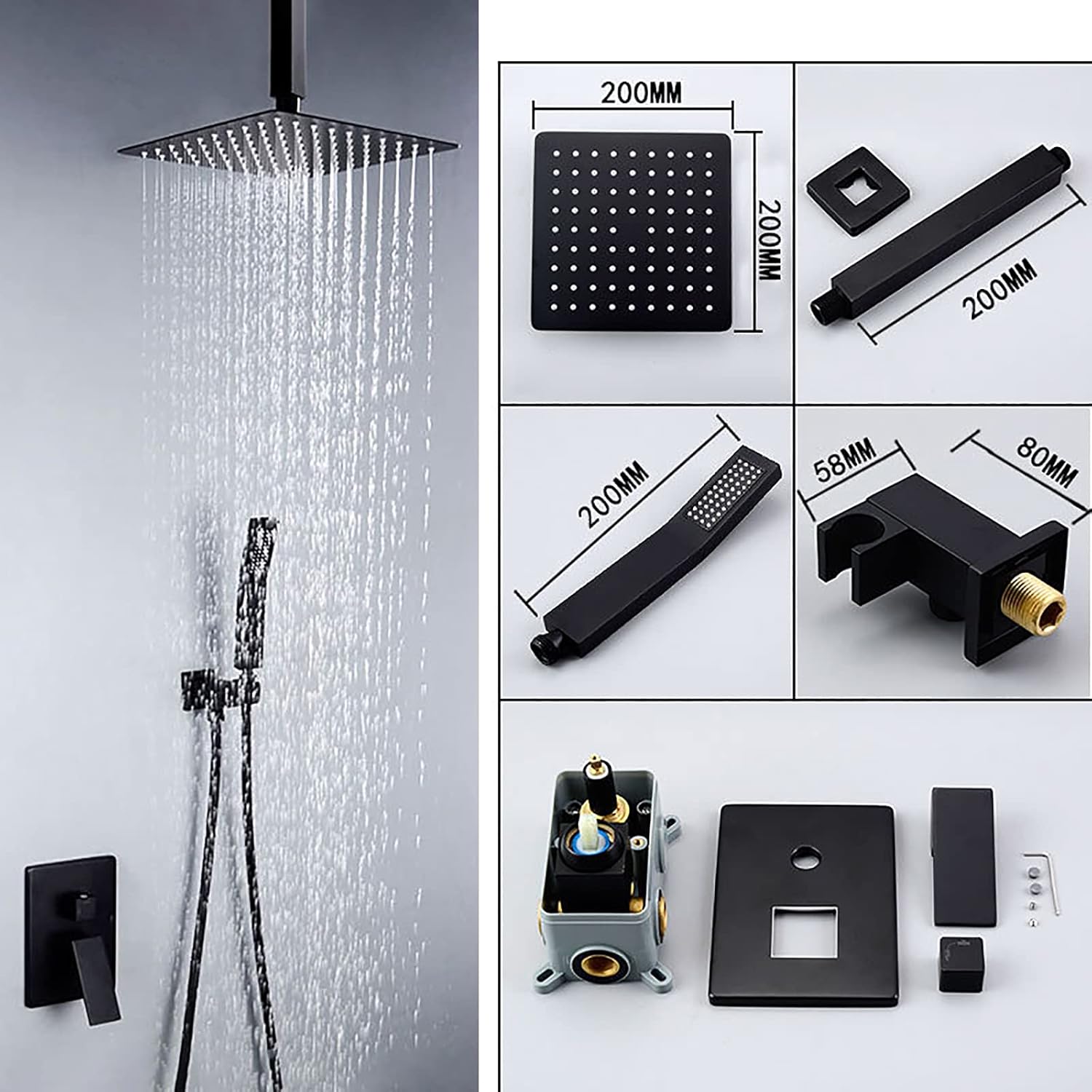 200MM

200MM

200MM

200MM

58MM

80MM