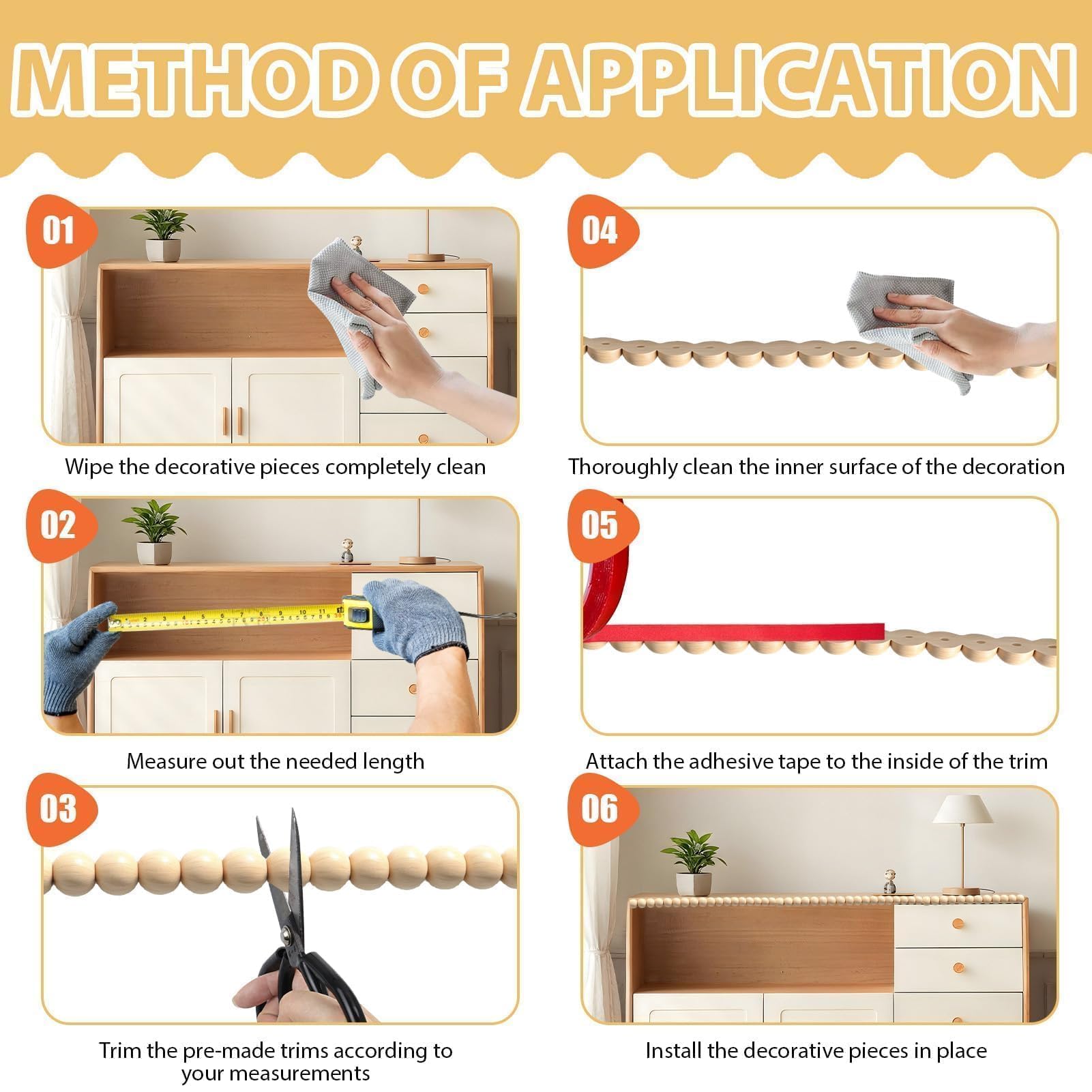 METHOD OF APPLICATION

01

Wipe the decorative pieces completely clean

02

Measure out the needed length

03

Trim the pre-made trims according to your measurements

04

Thoroughly clean the inner surface of the decoration

05

Attach the adhesive tape to the inside of the trim

06

Install the decorative pieces in place