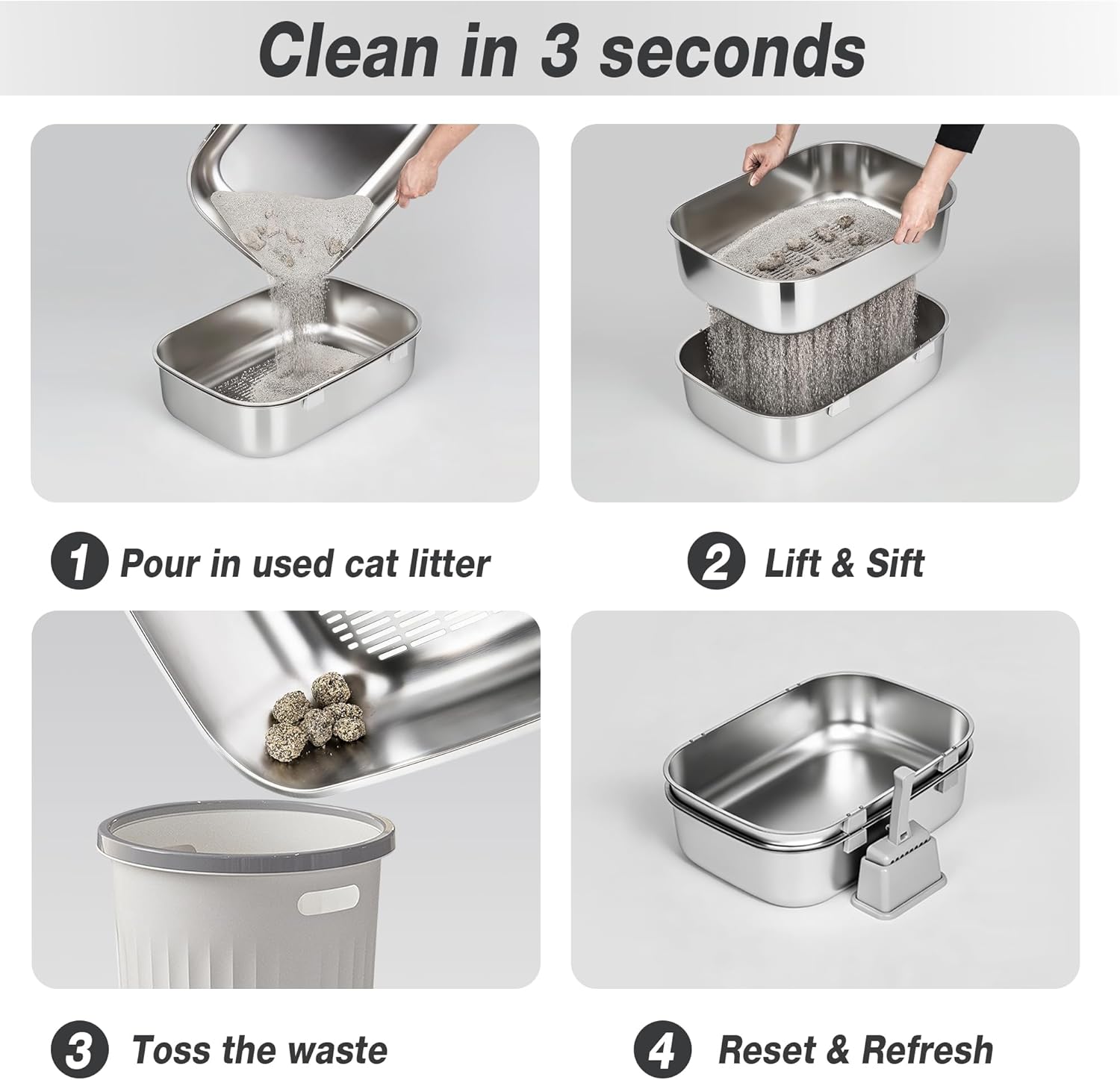 Clean in 3 seconds

1 Pour in used cat litter

2 Lift & Sift

3 Toss the waste

4 Reset & Refresh