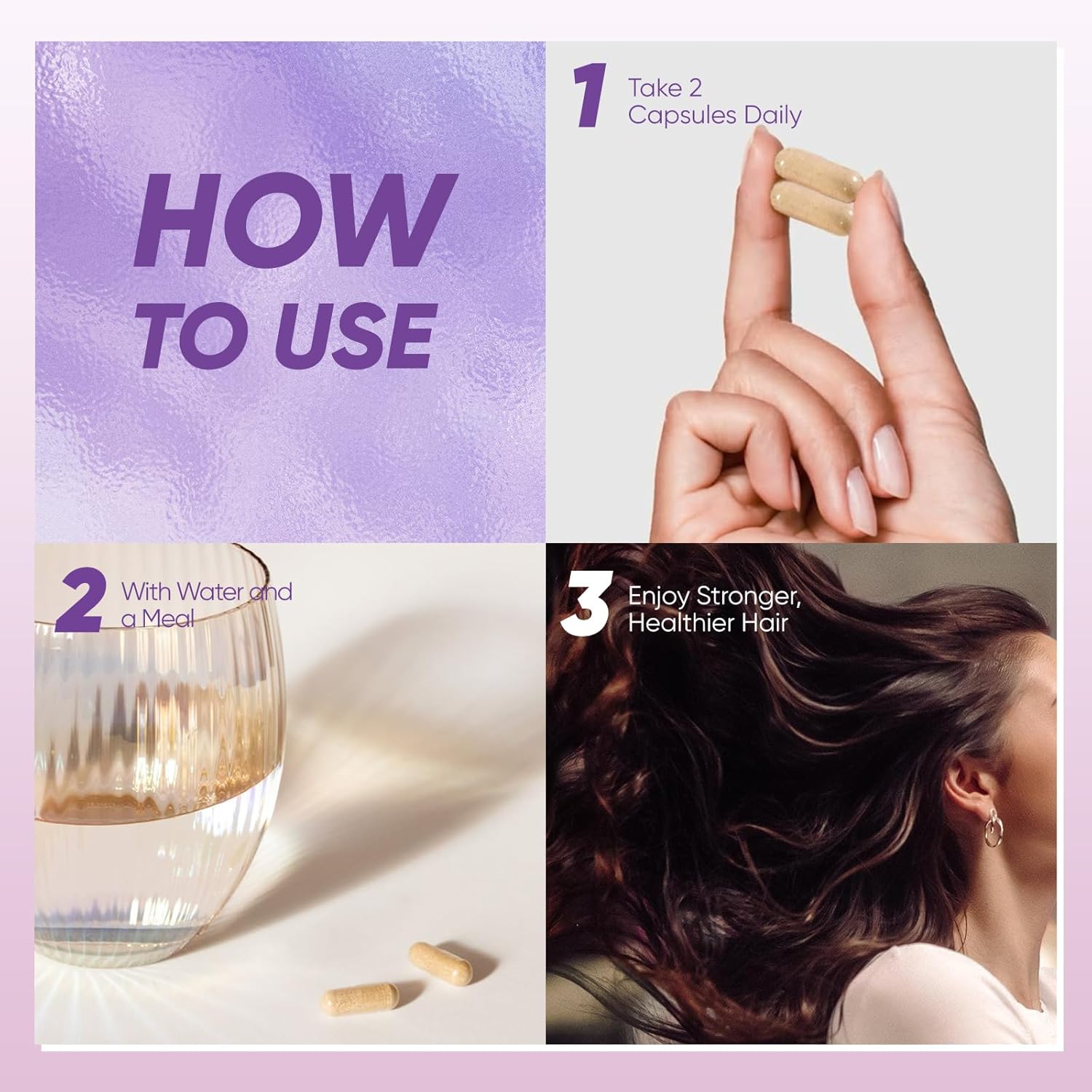 HOW TO USE

1 Take 2 Capsules Daily

2 With Water and a Meal

3 Enjoy Stronger, Healthier Hair