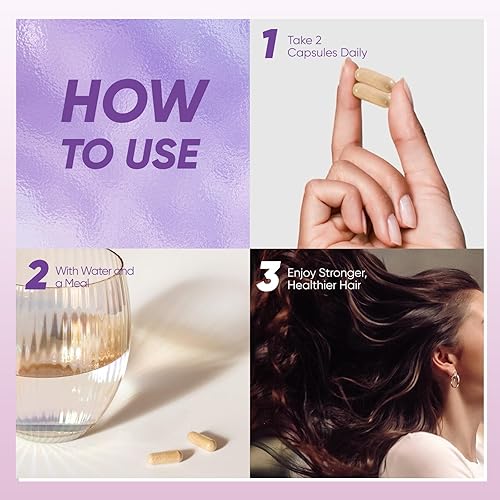 HOW TO USE

1 Take 2 Capsules Daily

2 With Water and a Meal

3 Enjoy Stronger, Healthier Hair