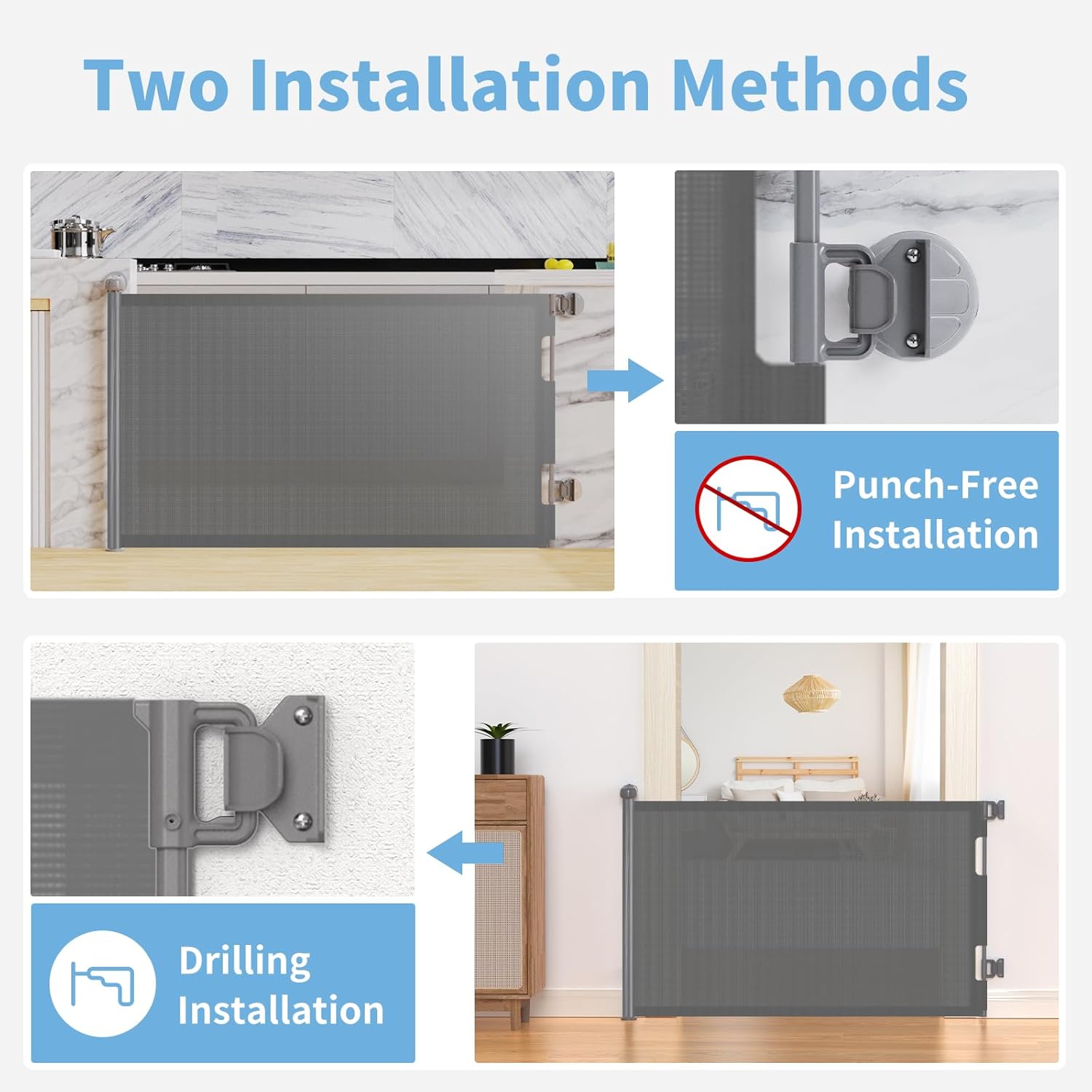 Two Installation Methods

Punch-Free Installation

Drilling Installation