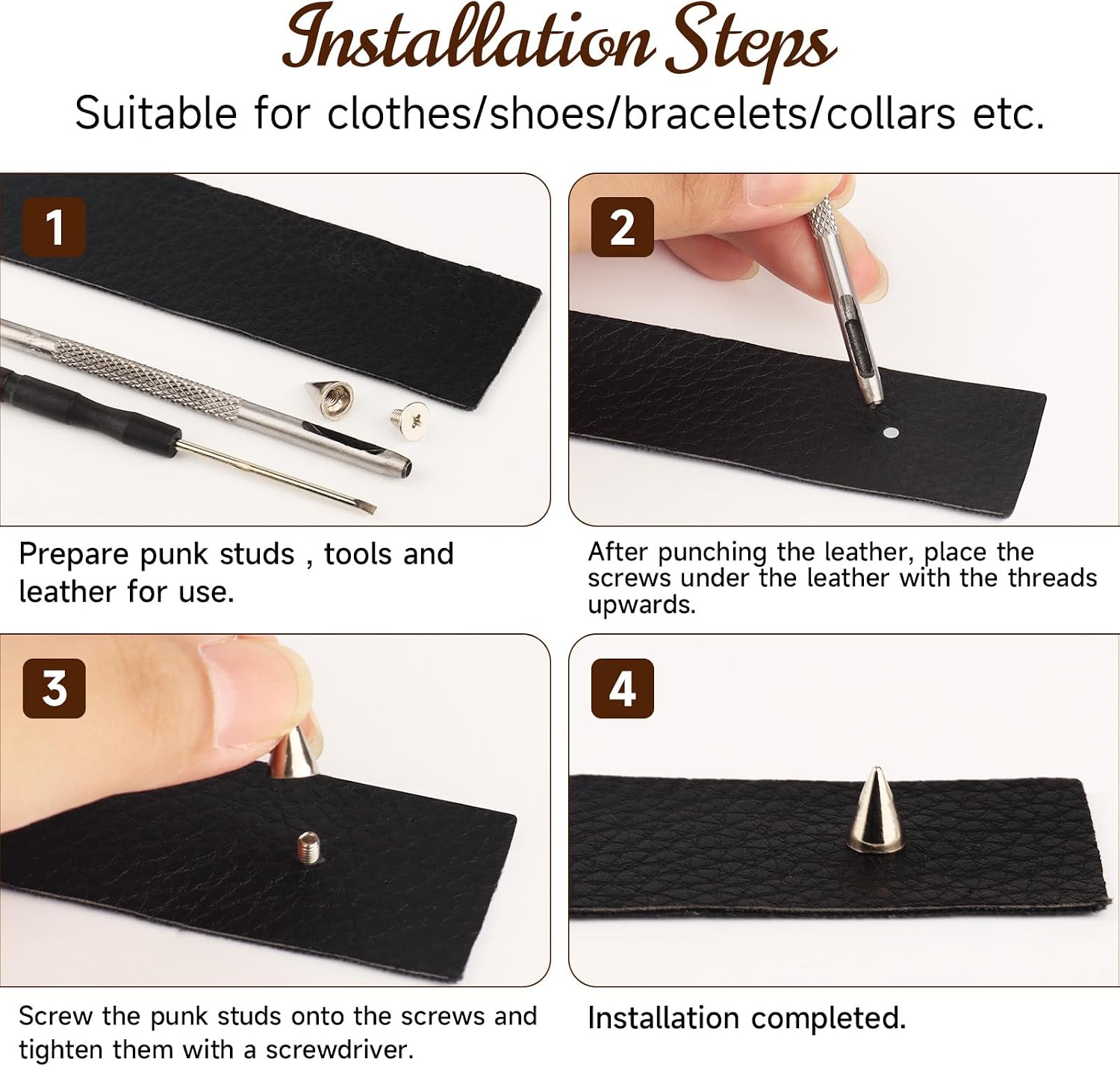 Installation Steps
Suitable for clothes/shoes/bracelets/collars etc.

1

Prepare punk studs , tools and leather for use.

2

After punching the leather, place the screws under the leather with the threads upwards.

3

Screw the punk studs onto the screws and tighten them with a screwdriver.

4

Installation completed.