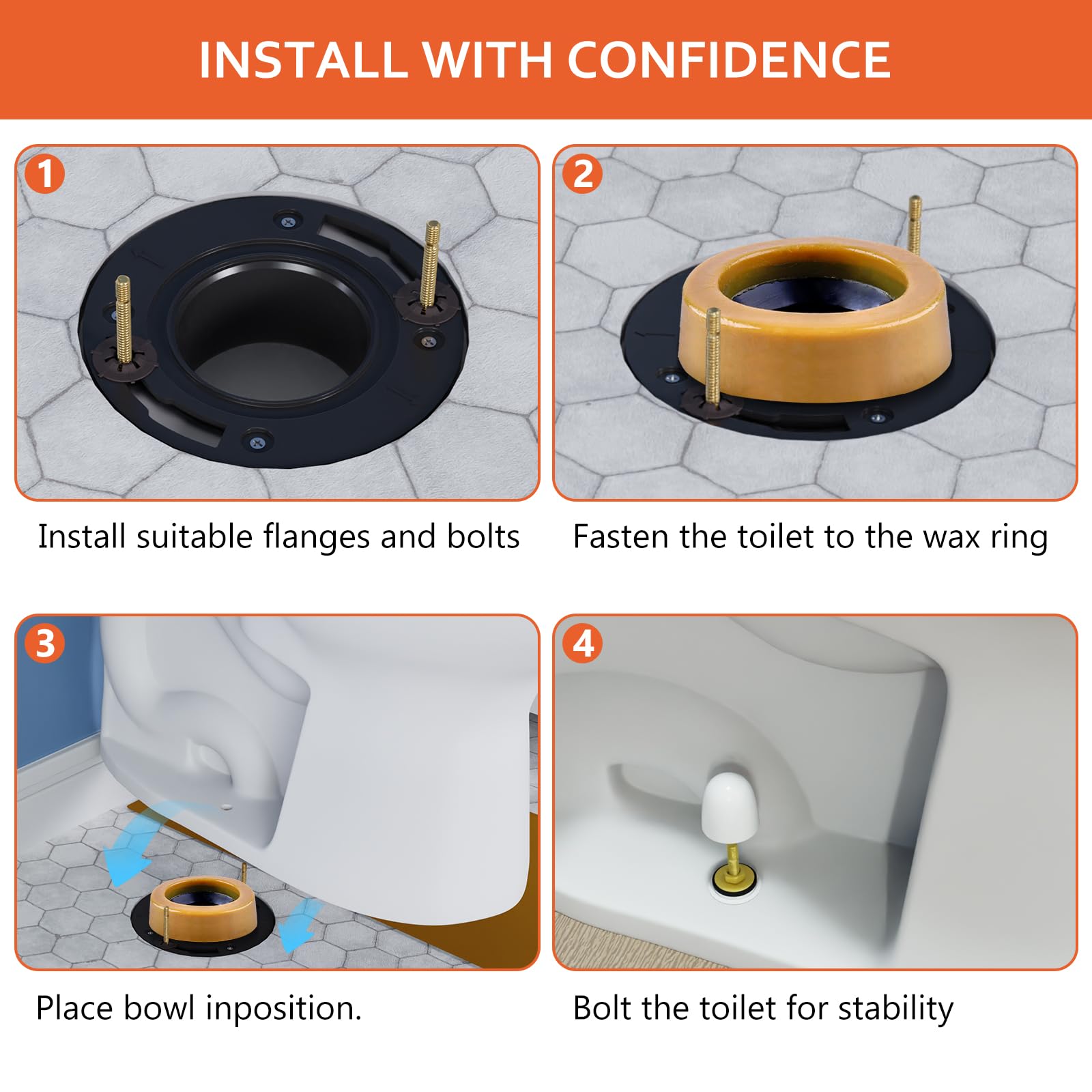 INSTALL WITH CONFIDENCE

1

Install suitable flanges and bolts

2

Fasten the toilet to the wax ring

3

Place bowl inposition.

4

Bolt the toilet for stability