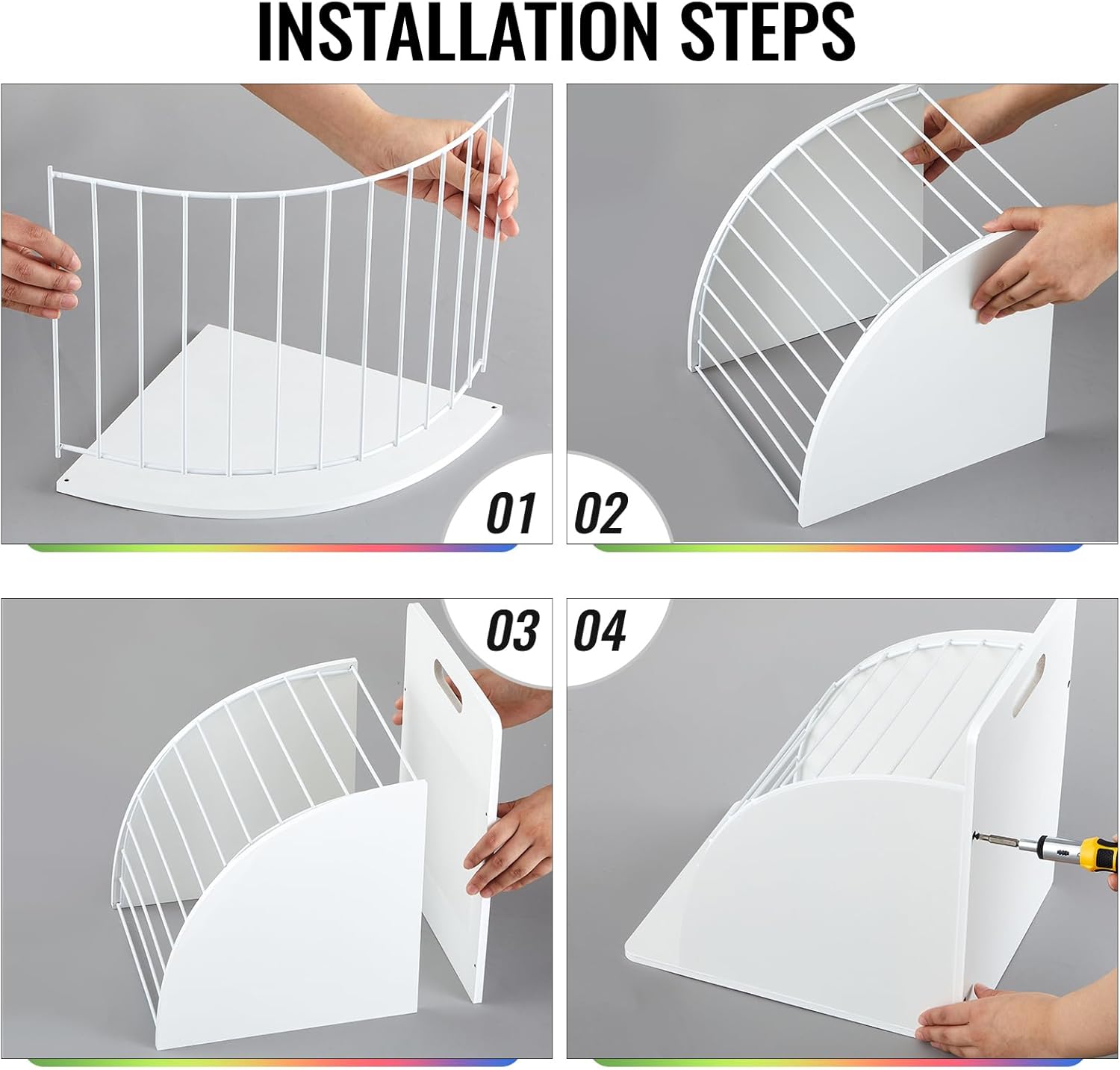 INSTALLATION STEPS

01

02

03

04