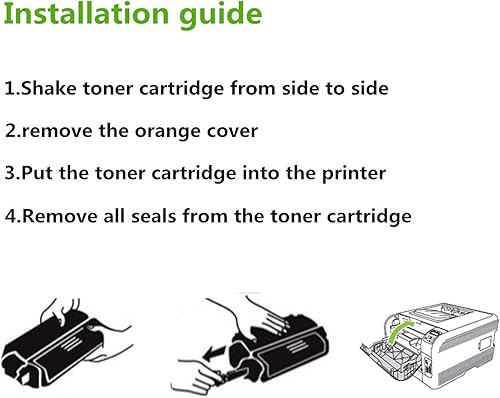 Installation guide

1.Shake toner cartridge from side to side

2.remove the orange cover

3.Put the toner cartridge into the printer

4.Remove all seals from the toner cartridge