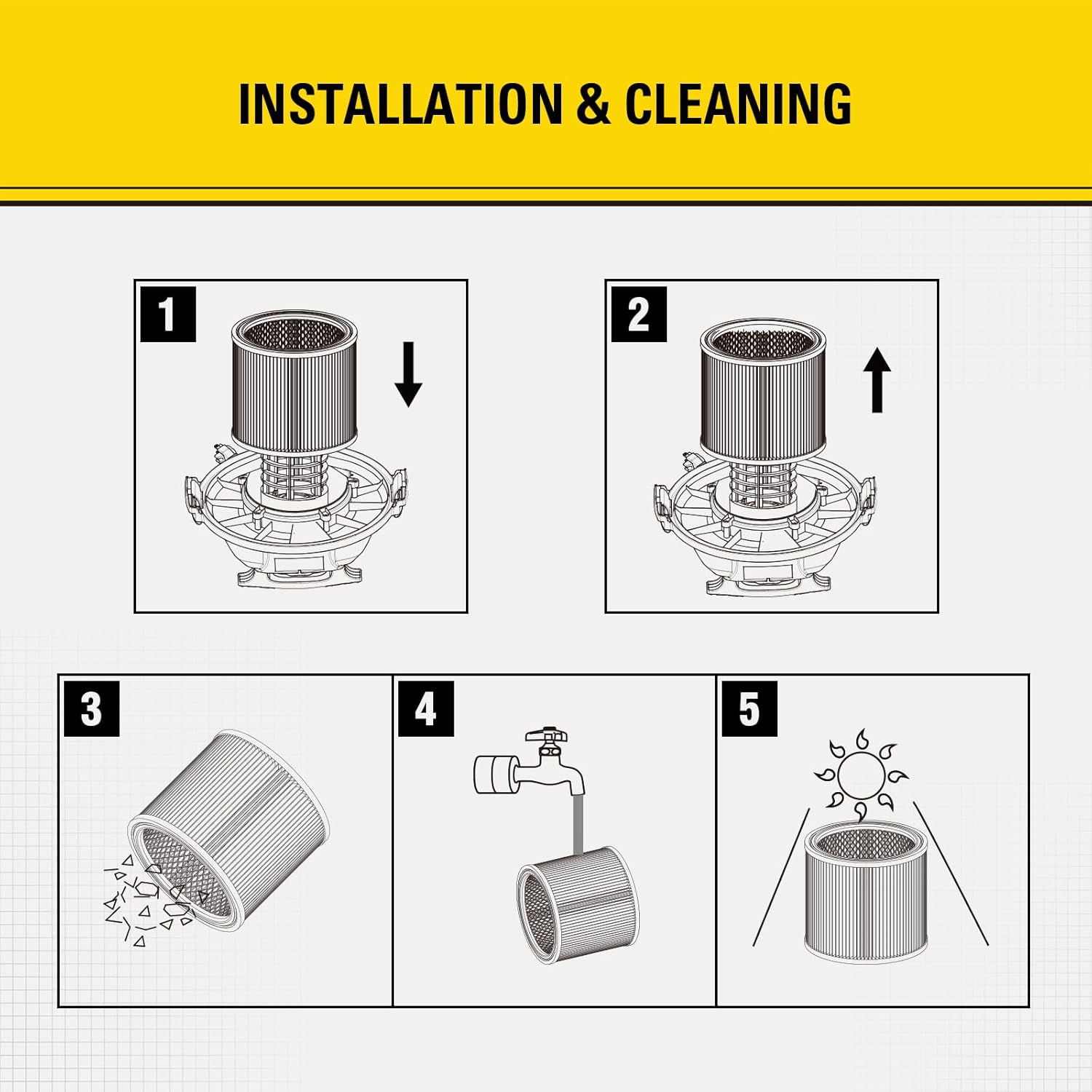 INSTALLATION & CLEANING

1

2

3

4

5