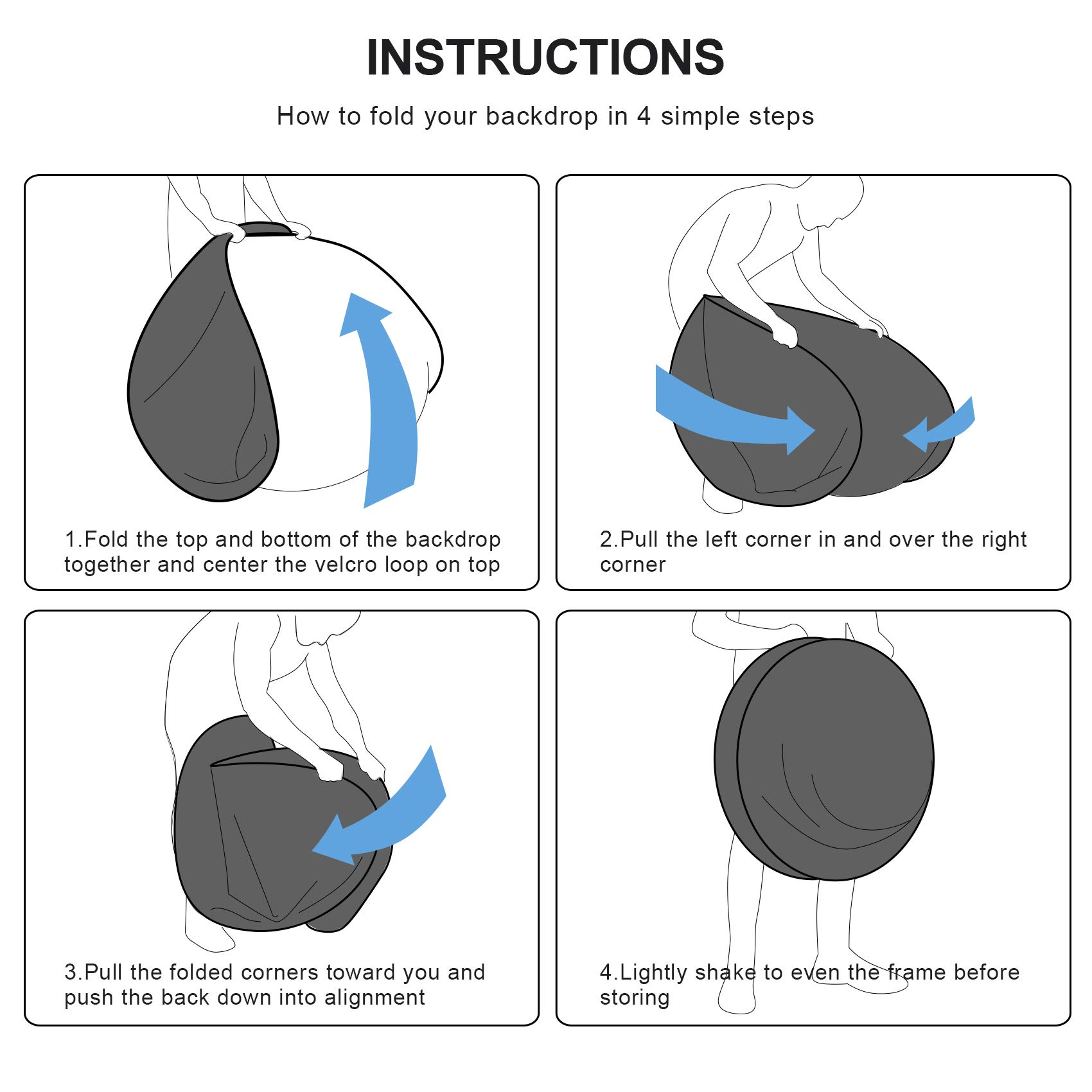 INSTRUCTIONS

How to fold your backdrop in 4 simple steps

1.Fold the top and bottom of the backdrop together and center the velcro loop on top

2.Pull the left corner in and over the right corner

3.Pull the folded corners toward you and push the back down into alignment

4.Lightly shake to even the frame before storing