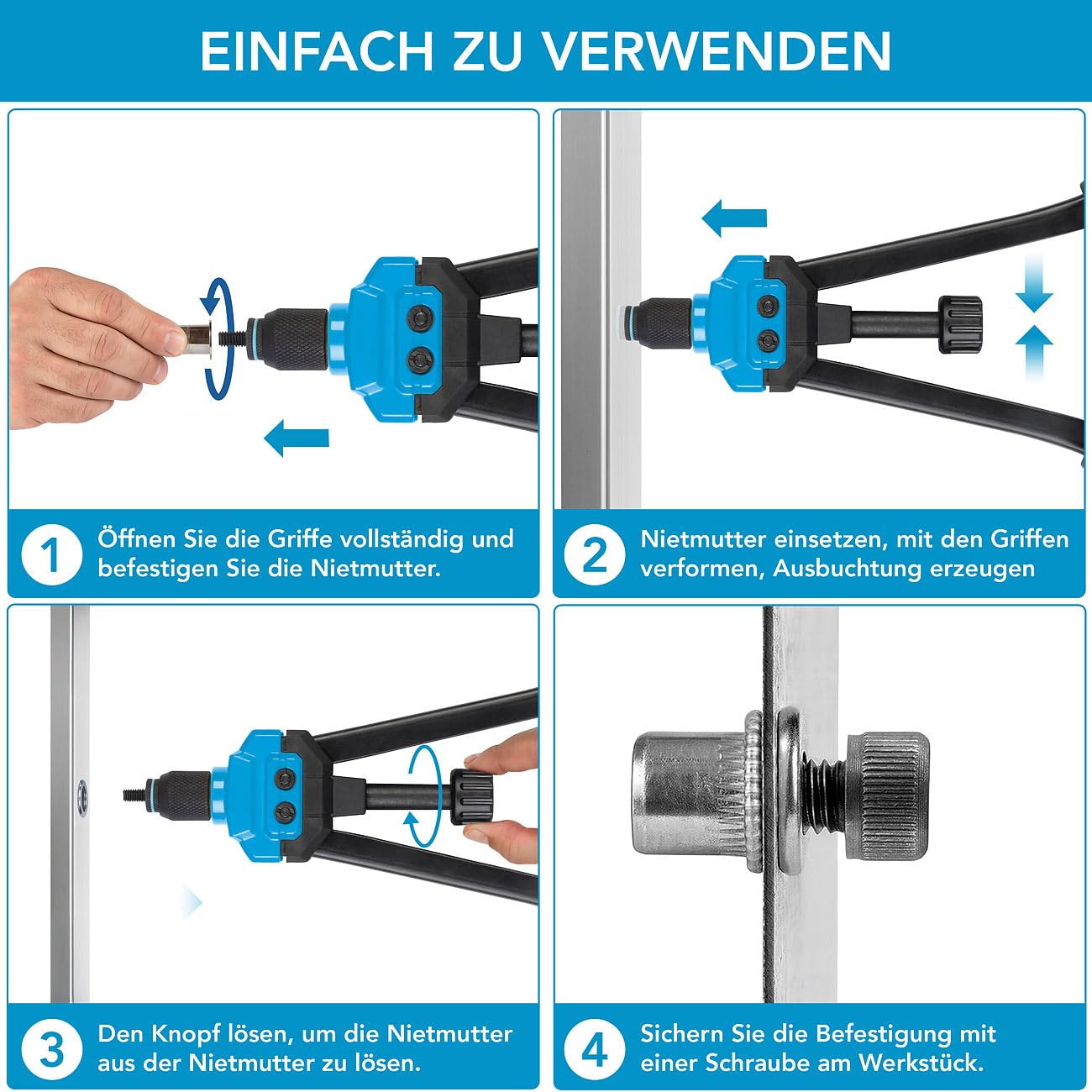 EINFACH ZU VERWENDEN

1 Öffnen Sie die Griffe vollständig und befestigen Sie die Nietmutter.

2 Nietmutter einsetzen, mit den Griffen verformen, Ausbuchtung erzeugen

3 Den Knopf lösen, um die Nietmutter aus der Nietmutter zu lösen.

4 Sichern Sie die Befestigung mit einer Schraube am Werkstück.