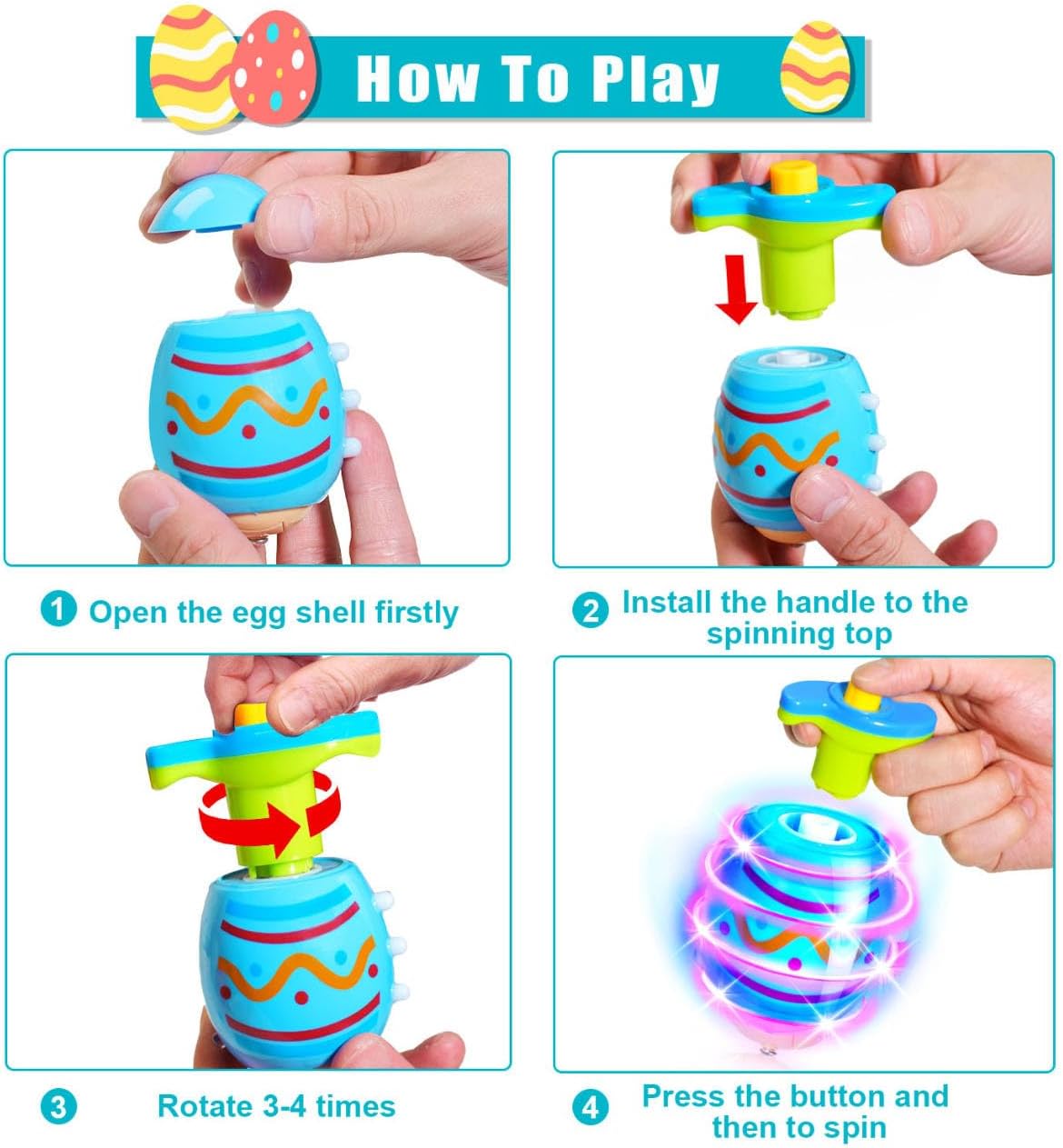 How To Play

1 Open the egg shell firstly

2 Install the handle to the spinning top

3 Rotate 3-4 times

4 Press the button and then to spin