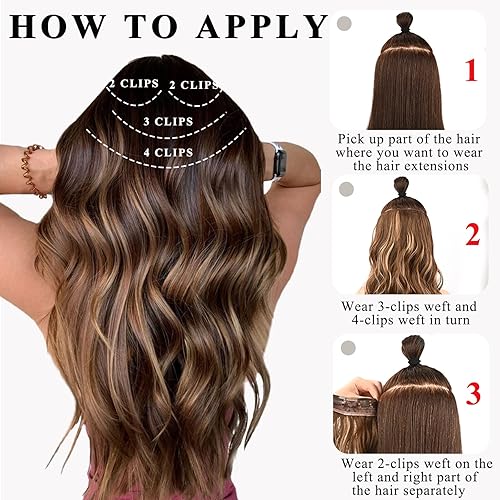 HOW TO APPLY

2 CLIPS 2 CLIPS
3 CLIPS
4 CLIPS

1
Pick up part of the hair where you want to wear the hair extensions

2
Wear 3-clips weft and 4-clips weft in turn

3
Wear 2-clips weft on the left and right part of the hair separately