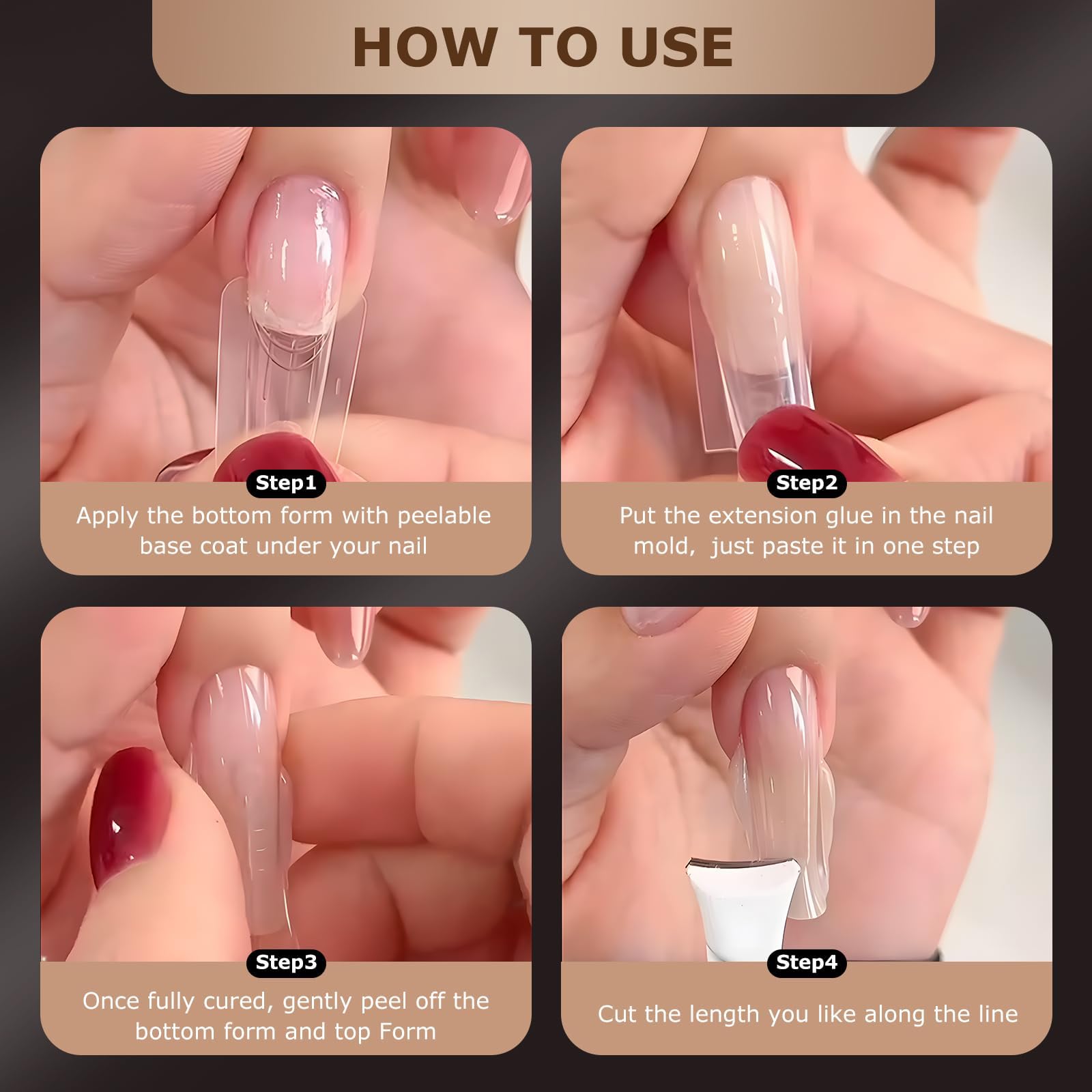 HOW TO USE

Step1
Apply the bottom form with peelable base coat under your nail

Step2
Put the extension glue in the nail mold, just paste it in one step

Step3
Once fully cured, gently peel off the bottom form and top Form

Step4
Cut the length you like along the line