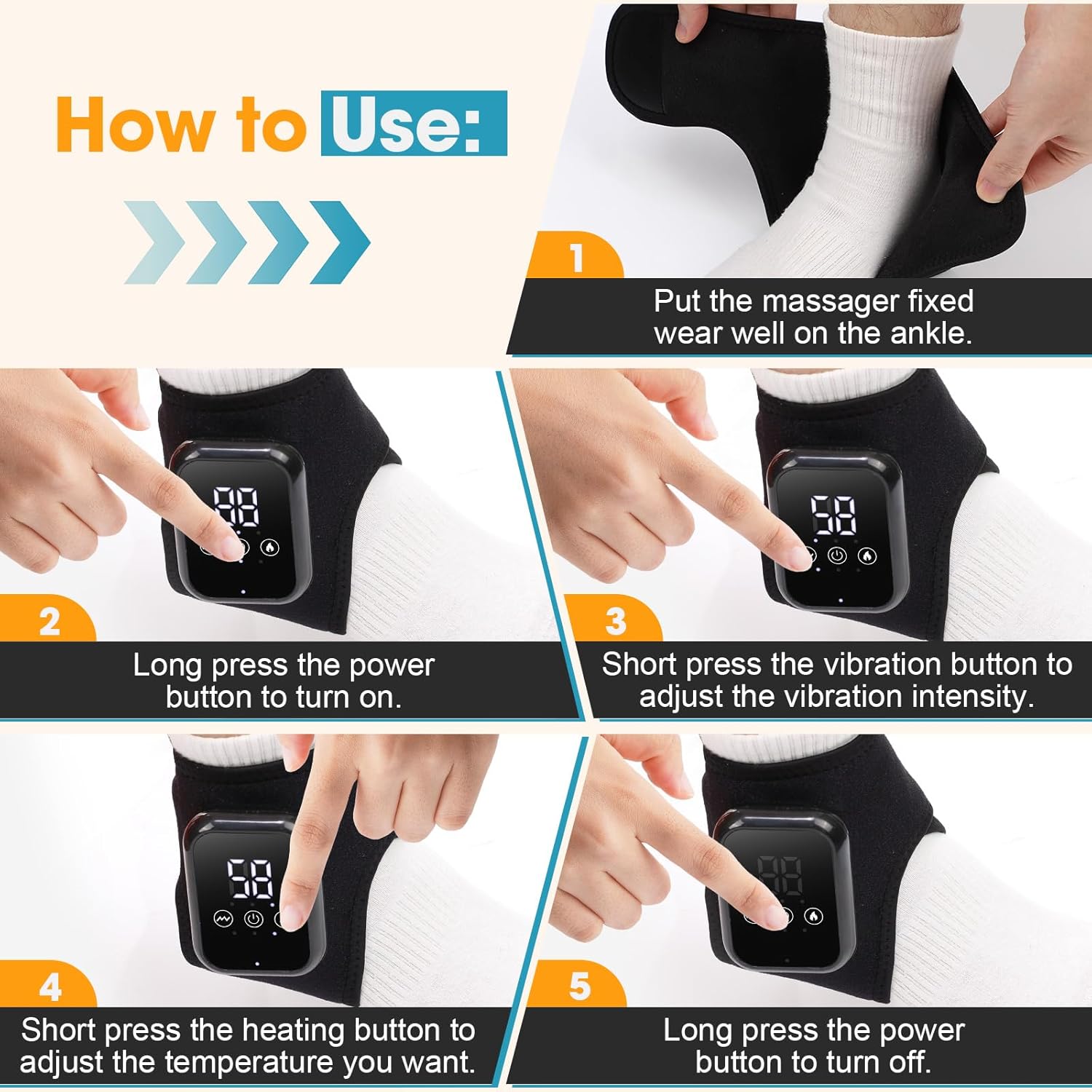 How to Use:

1
Put the massager fixed wear well on the ankle.

88

2
Long press the power button to turn on.

58

3
Short press the vibration button to adjust the vibration intensity.

58

4
Short press the heating button to adjust the temperature you want.

88

5
Long press the power button to turn off.