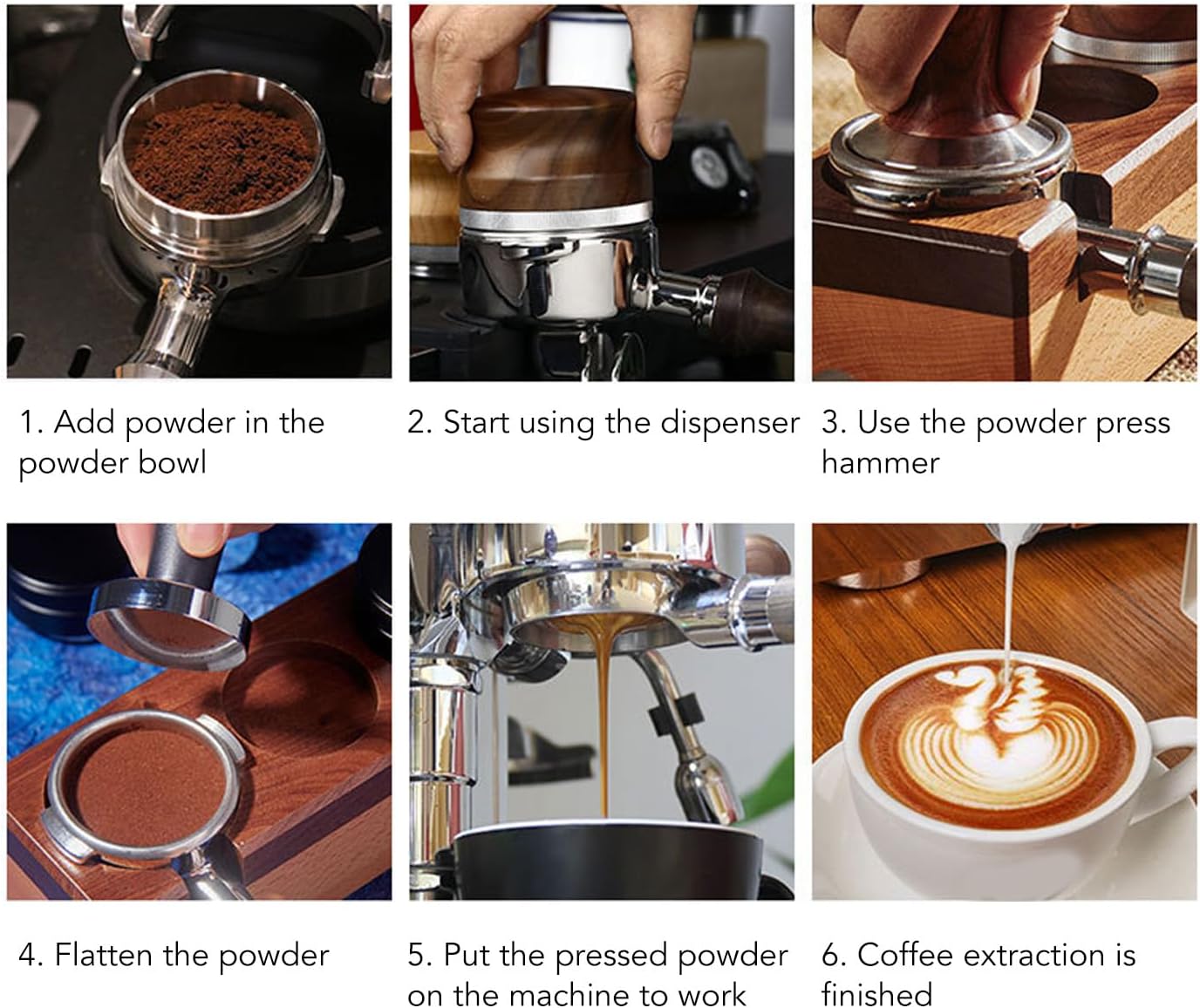 1. Add powder in the powder bowl

2. Start using the dispenser

3. Use the powder press hammer

4. Flatten the powder

5. Put the pressed powder on the machine to work

6. Coffee extraction is finished