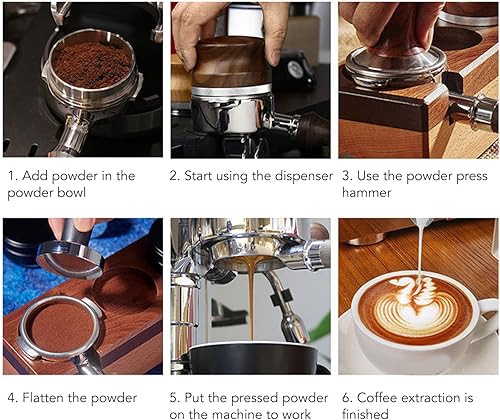 1. Add powder in the powder bowl

2. Start using the dispenser

3. Use the powder press hammer

4. Flatten the powder

5. Put the pressed powder on the machine to work

6. Coffee extraction is finished