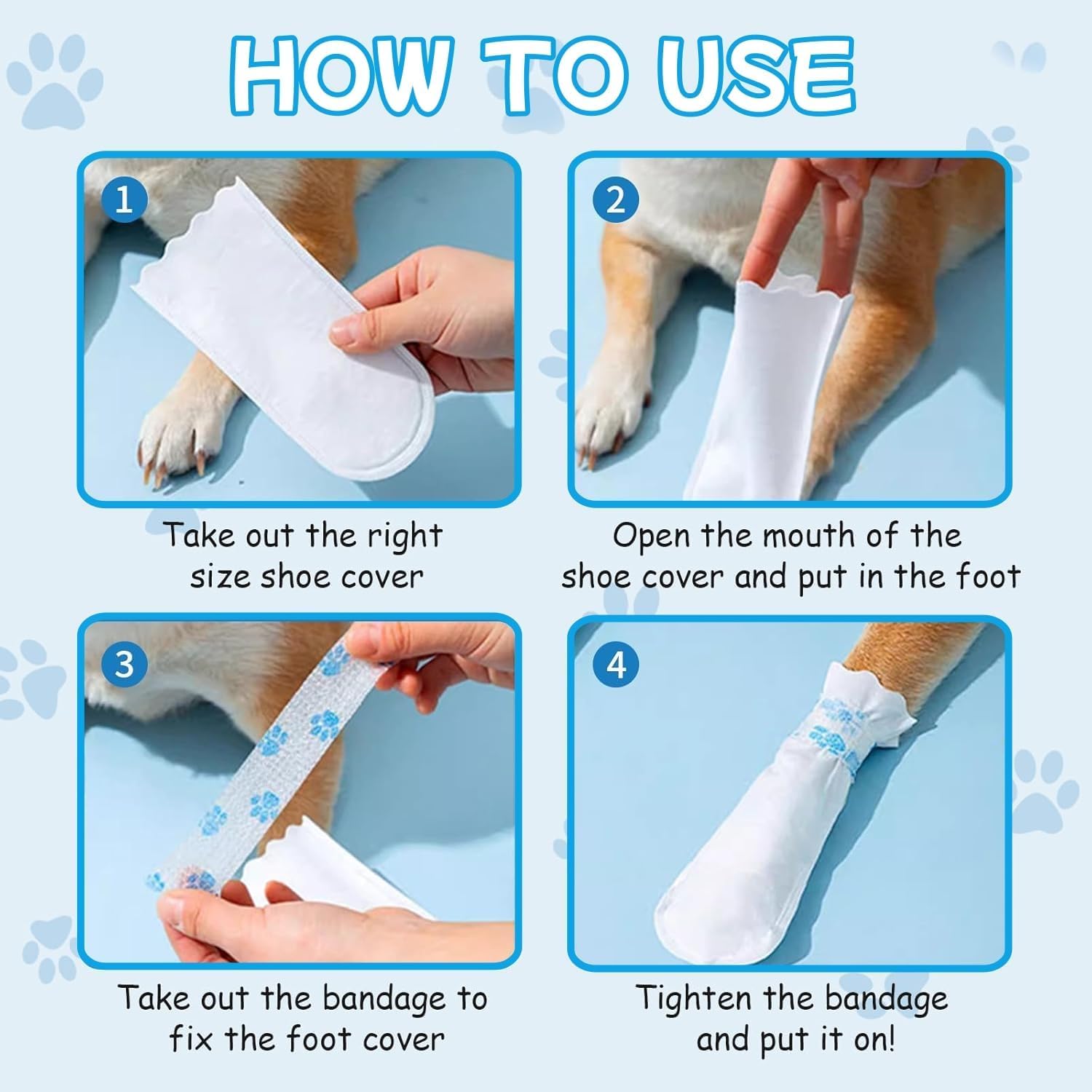 HOW TO USE

1

Take out the right size shoe cover

2

Open the mouth of the shoe cover and put in the foot

3

Take out the bandage to fix the foot cover

4

Tighten the bandage and put it on!