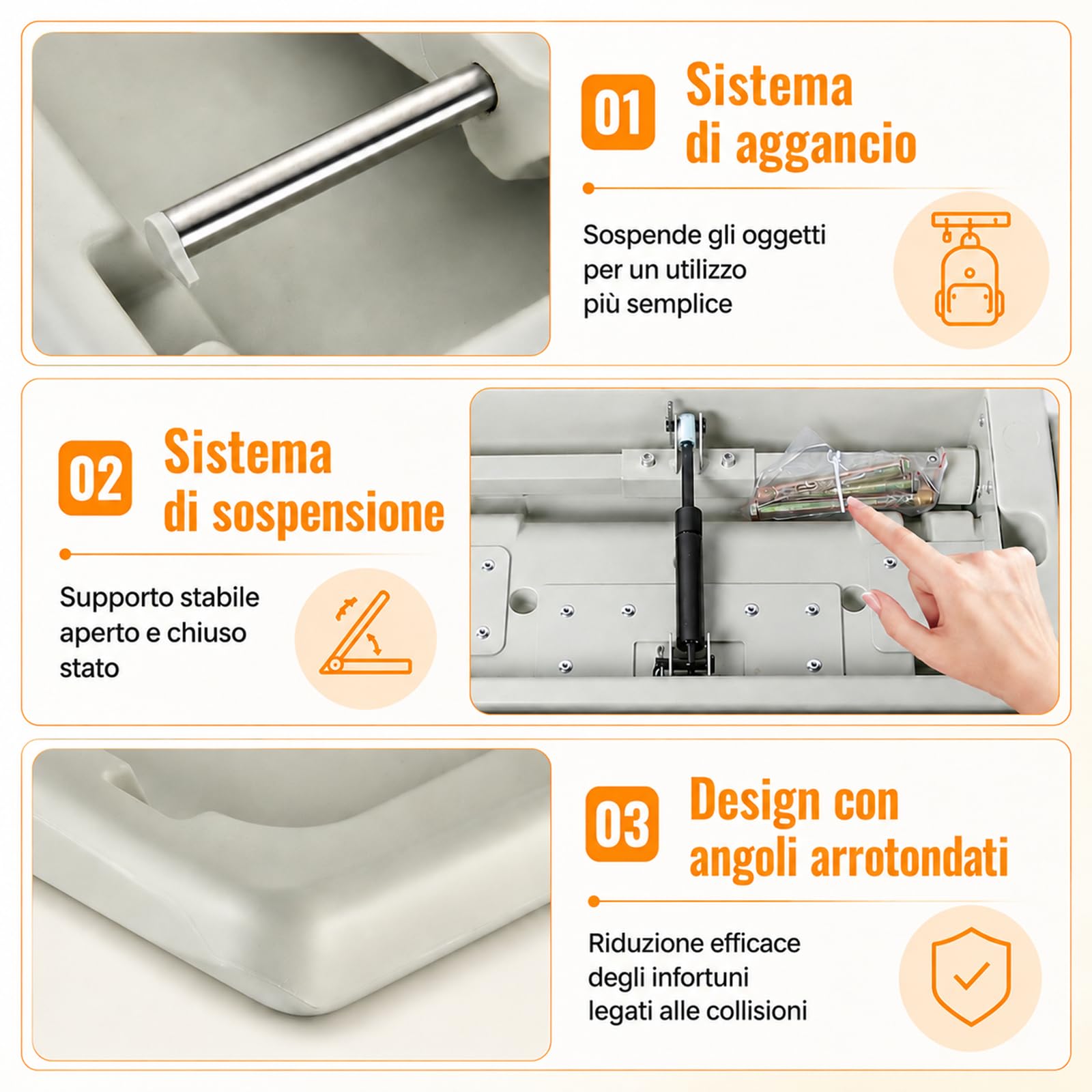 01 Sistema di aggancio

Sospende gli oggetti per un utilizzo più semplice

02 Sistema di sospensione

Supporto stabile aperto e chiuso stato

03 Design con angoli arrotondati

Riduzione efficace degli infortuni legati alle collisioni