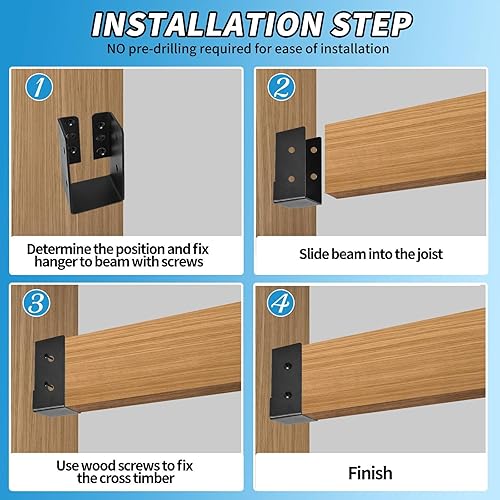 INSTALLATION STEP
NO pre-drilling required for ease of installation

1
Determine the position and fix hanger to beam with screws

2
Slide beam into the joist

3
Use wood screws to fix the cross timber

4
Finish