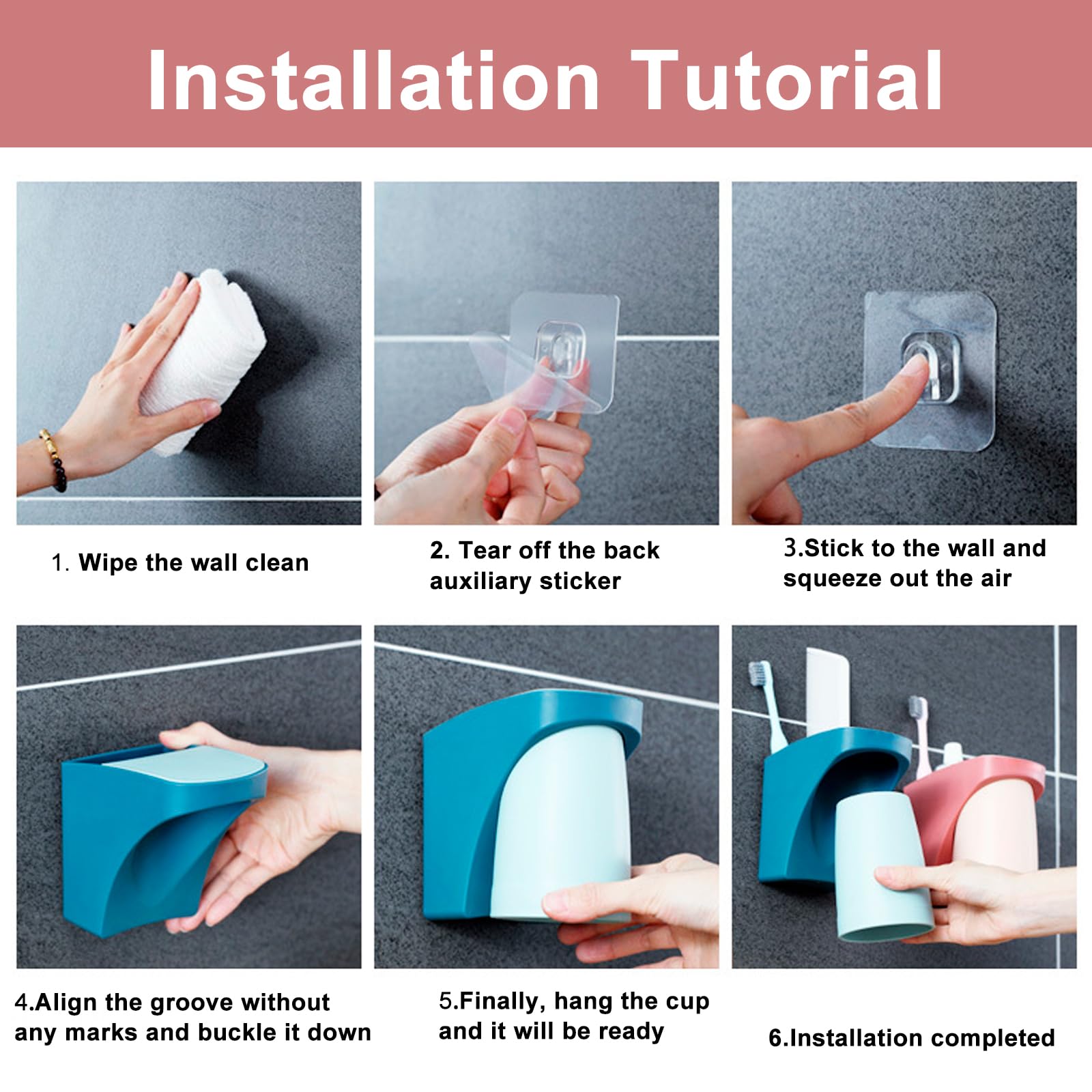 Installation Tutorial

1. Wipe the wall clean

2. Tear off the back auxiliary sticker

3.Stick to the wall and squeeze out the air

4.Align the groove without any marks and buckle it down

5.Finally, hang the cup and it will be ready

6.Installation completed