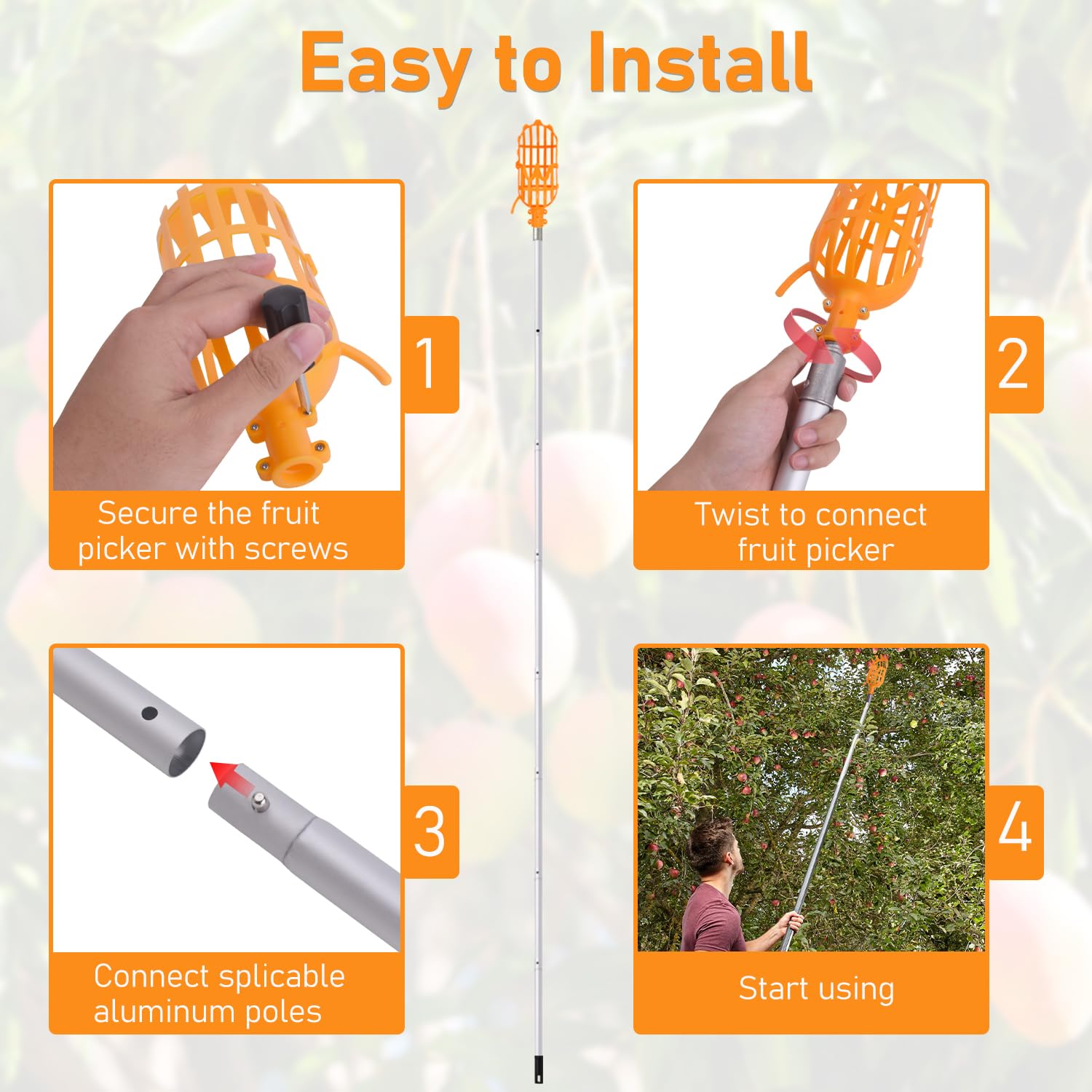 Easy to Install

1

Secure the fruit picker with screws

2

Twist to connect fruit picker

3

Connect splicable aluminum poles

4

Start using