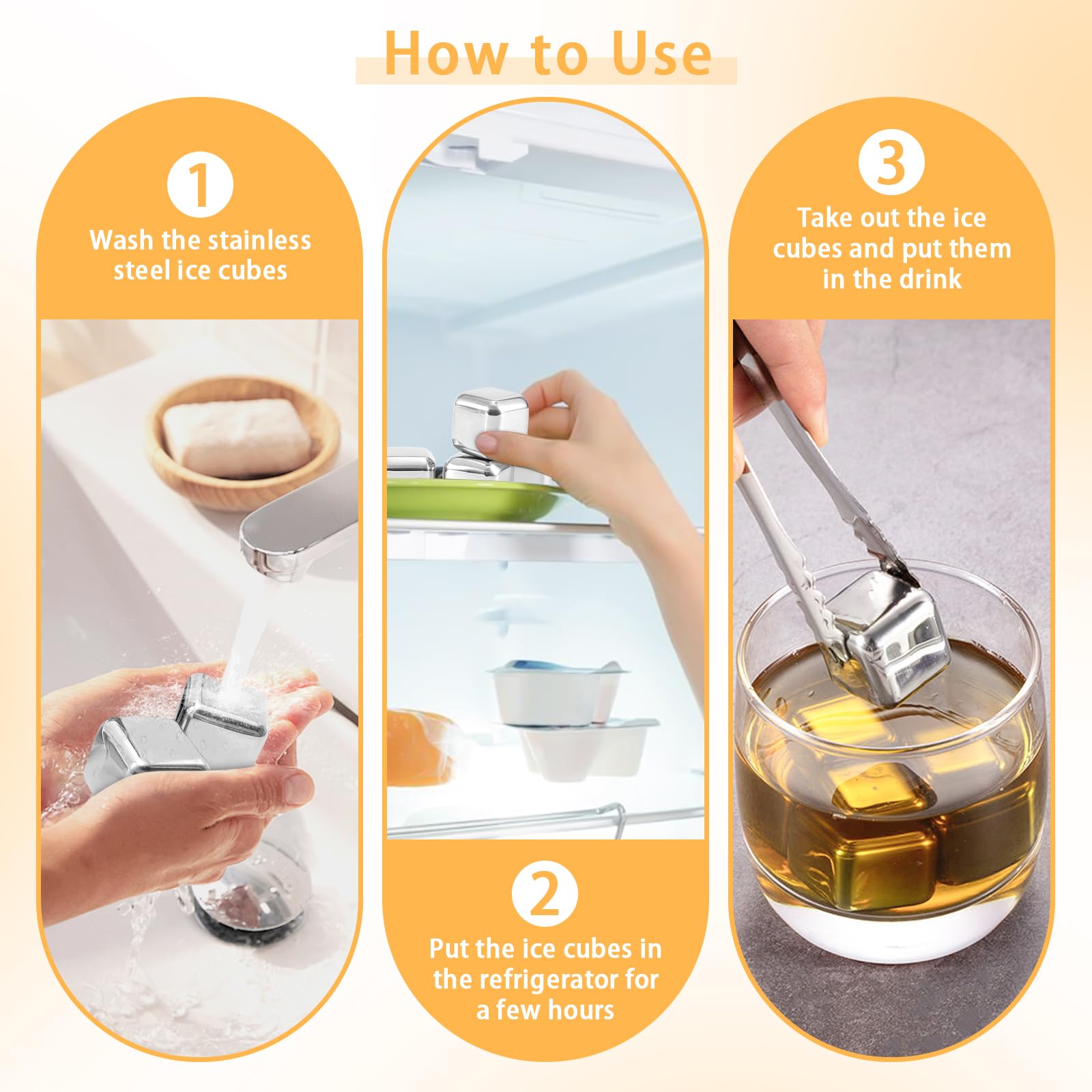 How to Use

1
Wash the stainless steel ice cubes

2
Put the ice cubes in the refrigerator for a few hours

3
Take out the ice cubes and put them in the drink