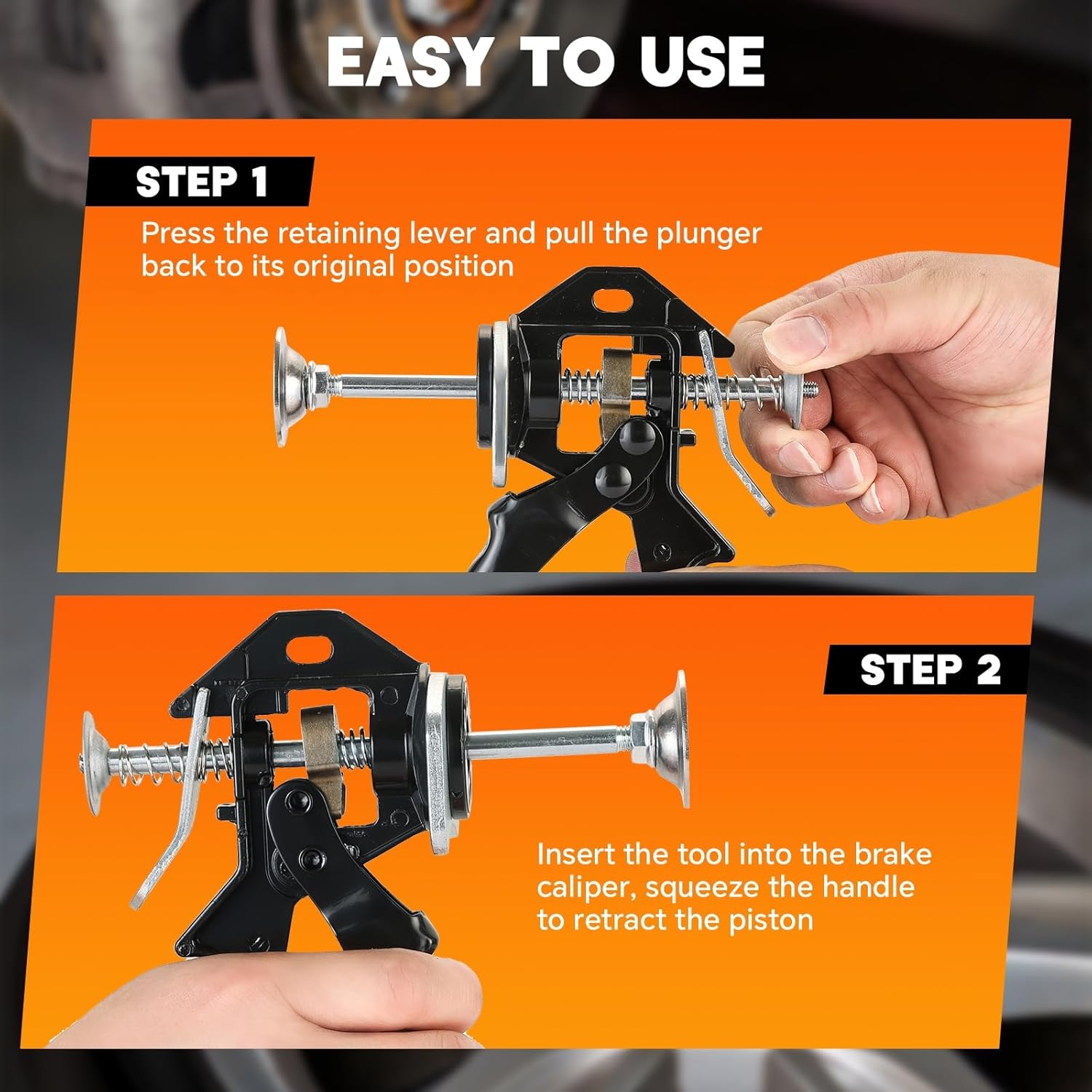 EASY TO USE

STEP 1

Press the retaining lever and pull the plunger back to its original position

STEP 2

Insert the tool into the brake caliper, squeeze the handle to retract the piston