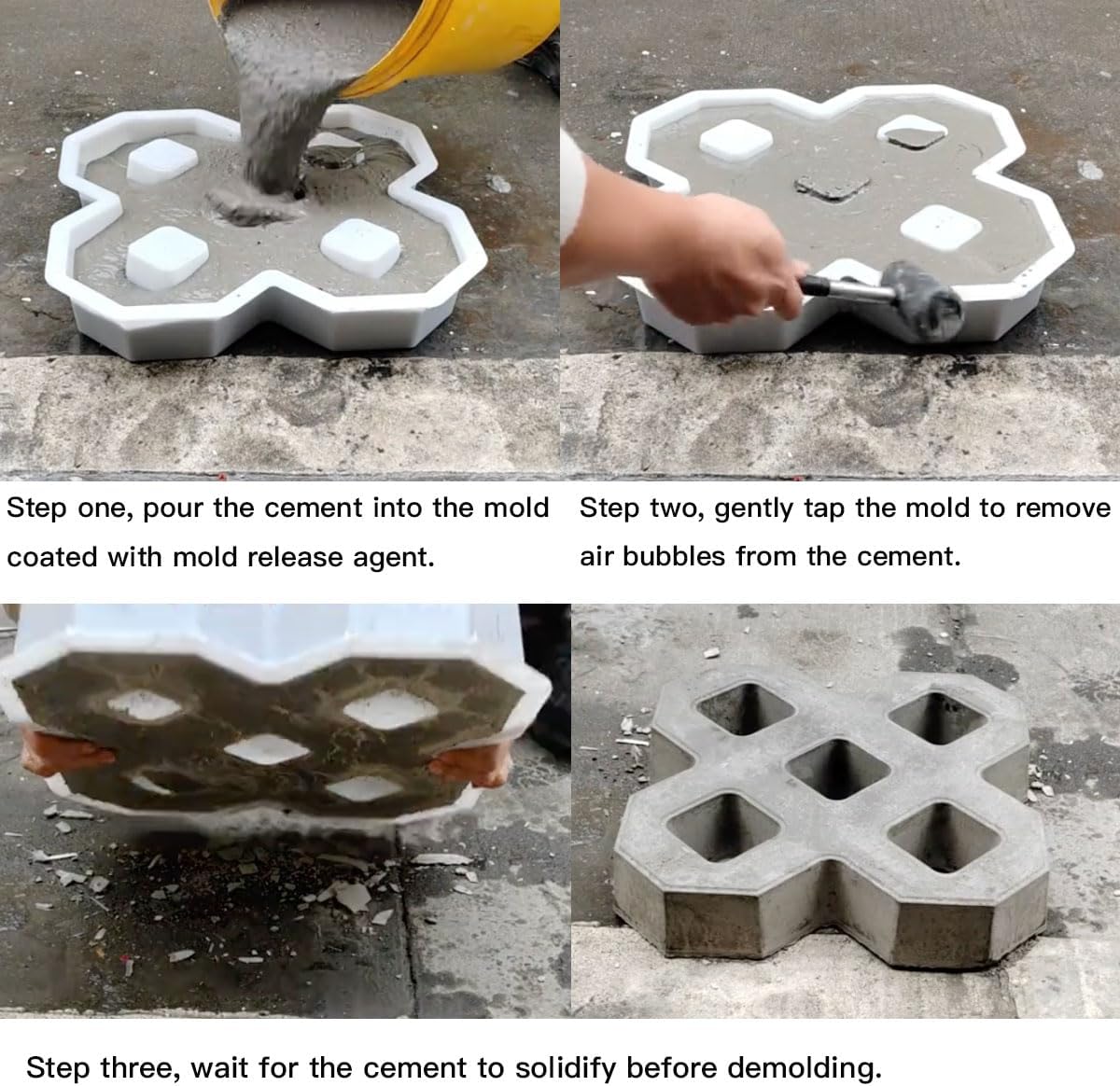 Step one, pour the cement into the mold coated with mold release agent.

Step two, gently tap the mold to remove air bubbles from the cement.

Step three, wait for the cement to solidify before demolding.