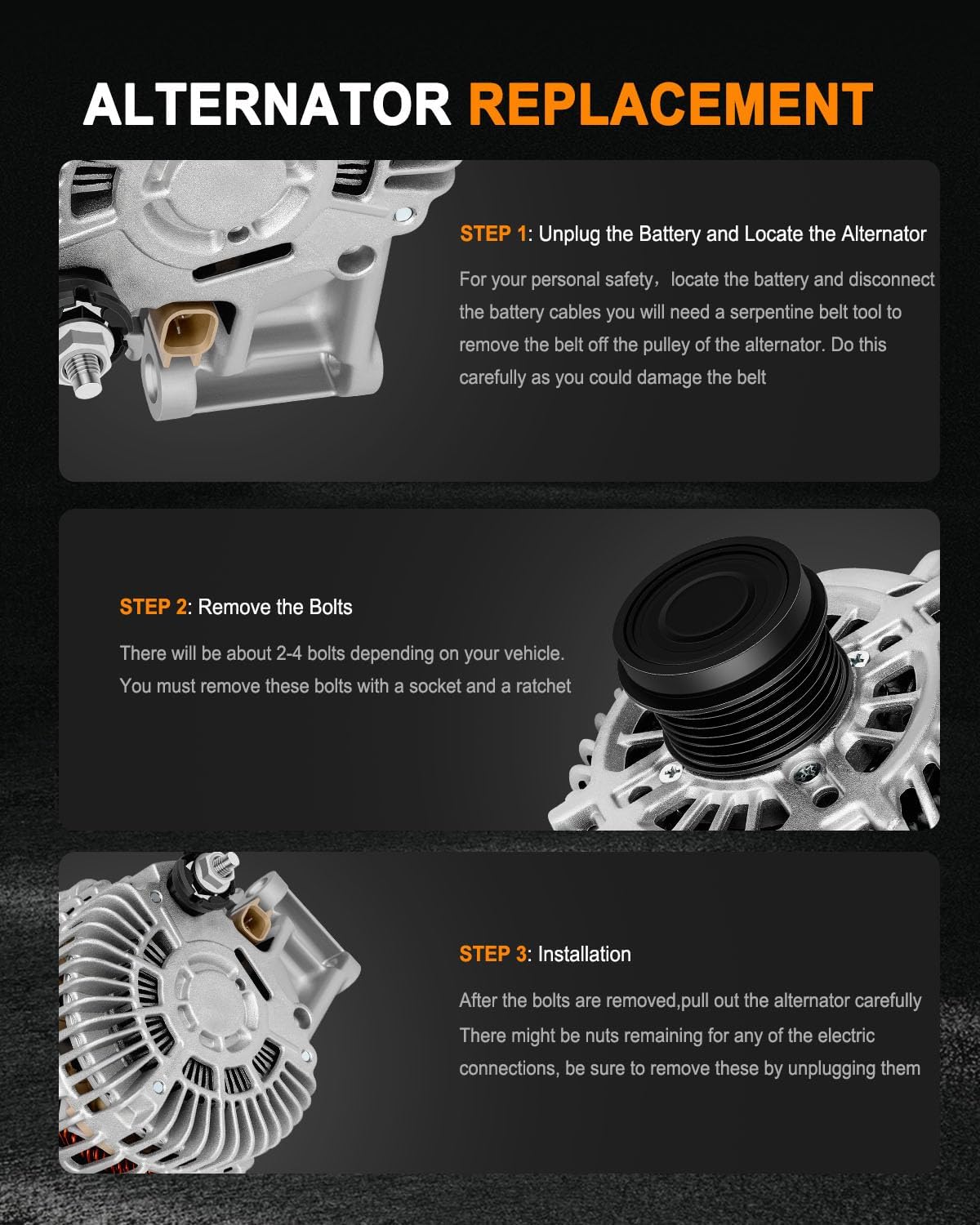 ALTERNATOR REPLACEMENT

STEP 1: Unplug the Battery and Locate the Alternator

For your personal safety，locate the battery and disconnect the battery cables you will need a serpentine belt tool to remove the belt off the pulley of the alternator. Do this carefully as you could damage the belt

STEP 2: Remove the Bolts

There will be about 2-4 bolts depending on your vehicle. You must remove these bolts with a socket and a ratchet

STEP 3: Installation

After the bolts are removed,pull out the alternator carefully There might be nuts remaining for any of the electric connections, be sure to remove these by unplugging them