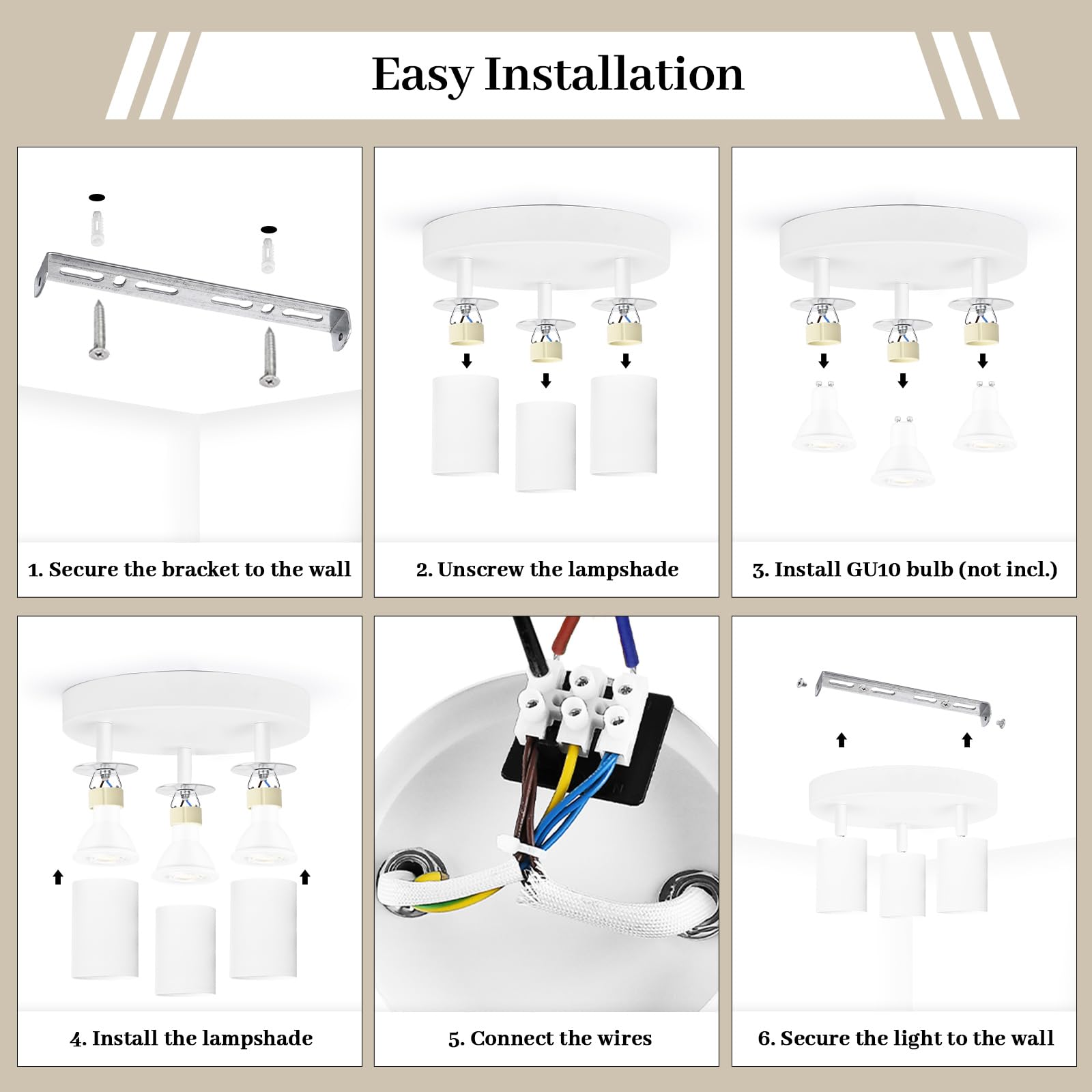 Easy Installation

1. Secure the bracket to the wall

2. Unscrew the lampshade

3. Install GU10 bulb (not incl.)

4. Install the lampshade

5. Connect the wires

6. Secure the light to the wall