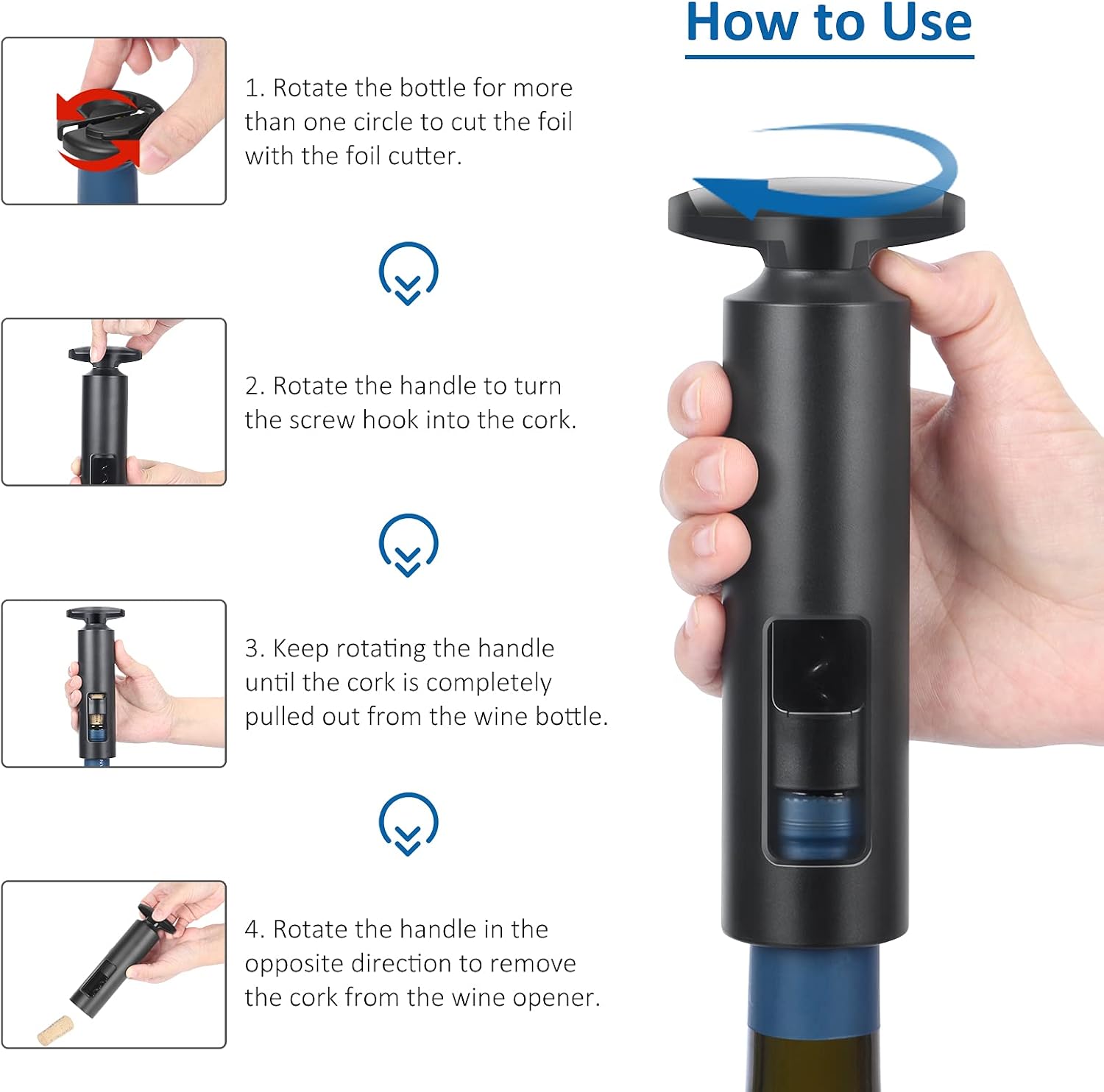 How to Use

1. Rotate the bottle for more than one circle to cut the foil with the foil cutter.

2. Rotate the handle to turn the screw hook into the cork.

3. Keep rotating the handle until the cork is completely pulled out from the wine bottle.

4. Rotate the handle in the opposite direction to remove the cork from the wine opener.