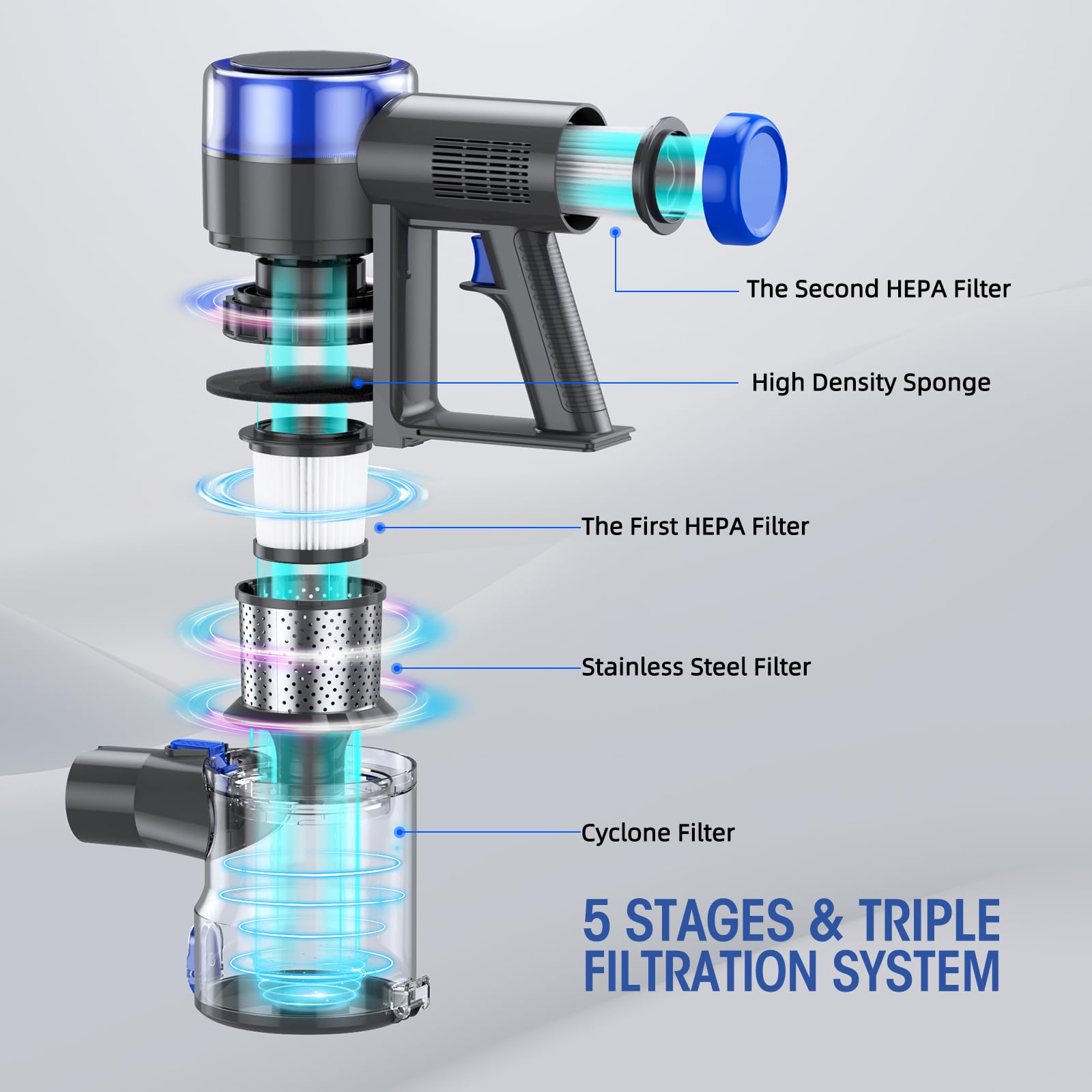 The Second HEPA Filter

High Density Sponge

The First HEPA Filter

Stainless Steel Filter

Cyclone Filter

5 STAGES & TRIPLE FILTRATION SYSTEM