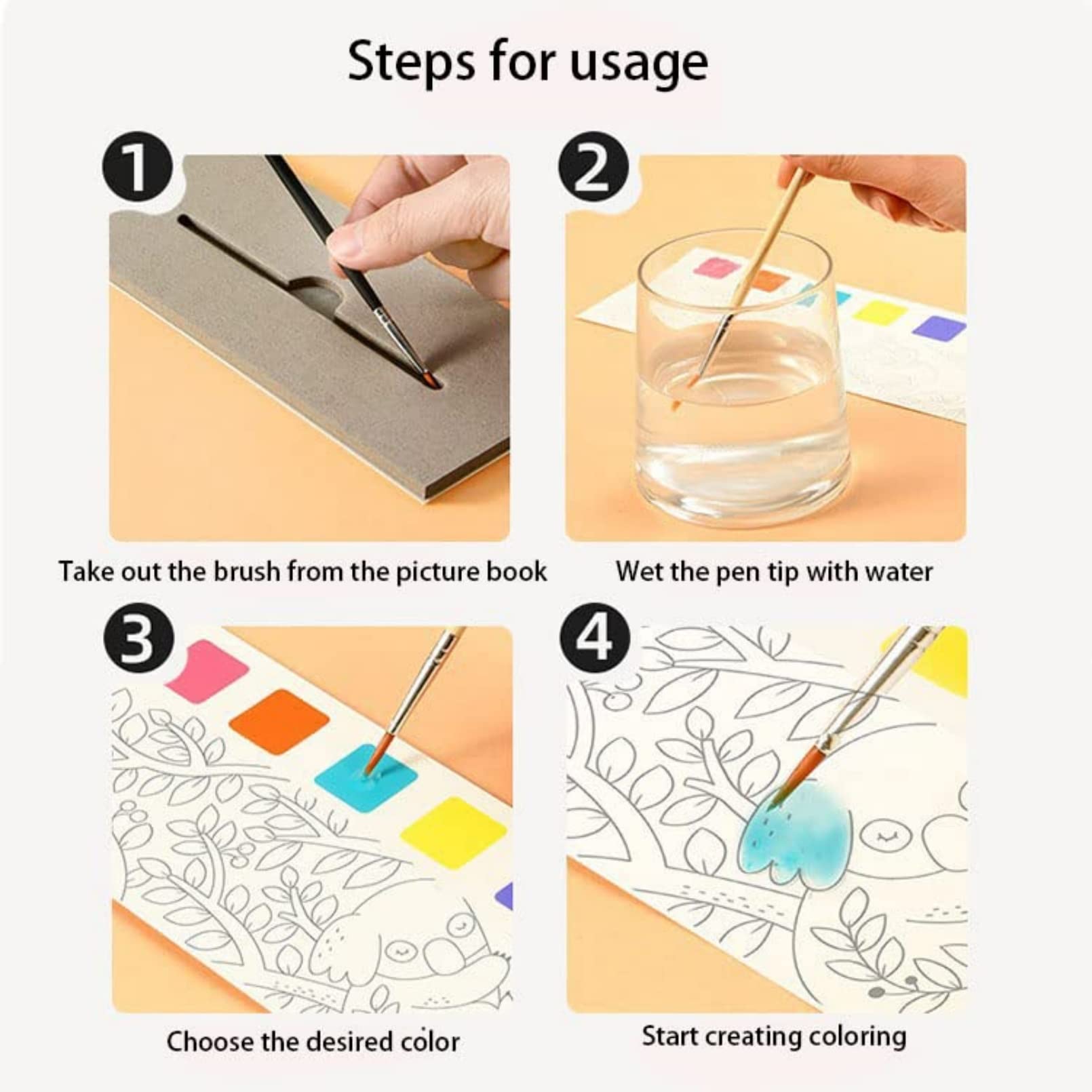 Steps for usage

1

Take out the brush from the picture book

2

Wet the pen tip with water

3

Choose the desired color

4

Start creating coloring