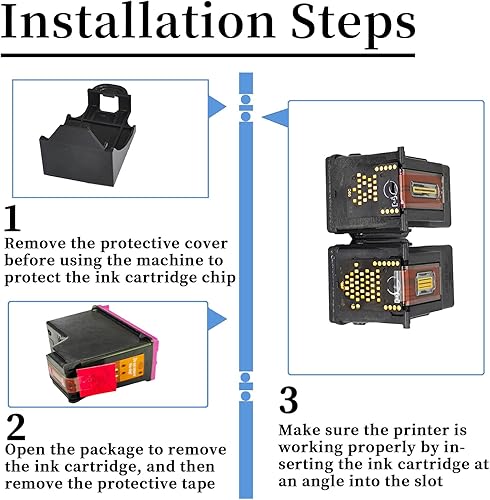 Installation Steps

1
Remove the protective cover before using the machine to protect the ink cartridge chip

2
Open the package to remove the ink cartridge, and then remove the protective tape

3
Make sure the printer is working properly by inserting the ink cartridge at an angle into the slot