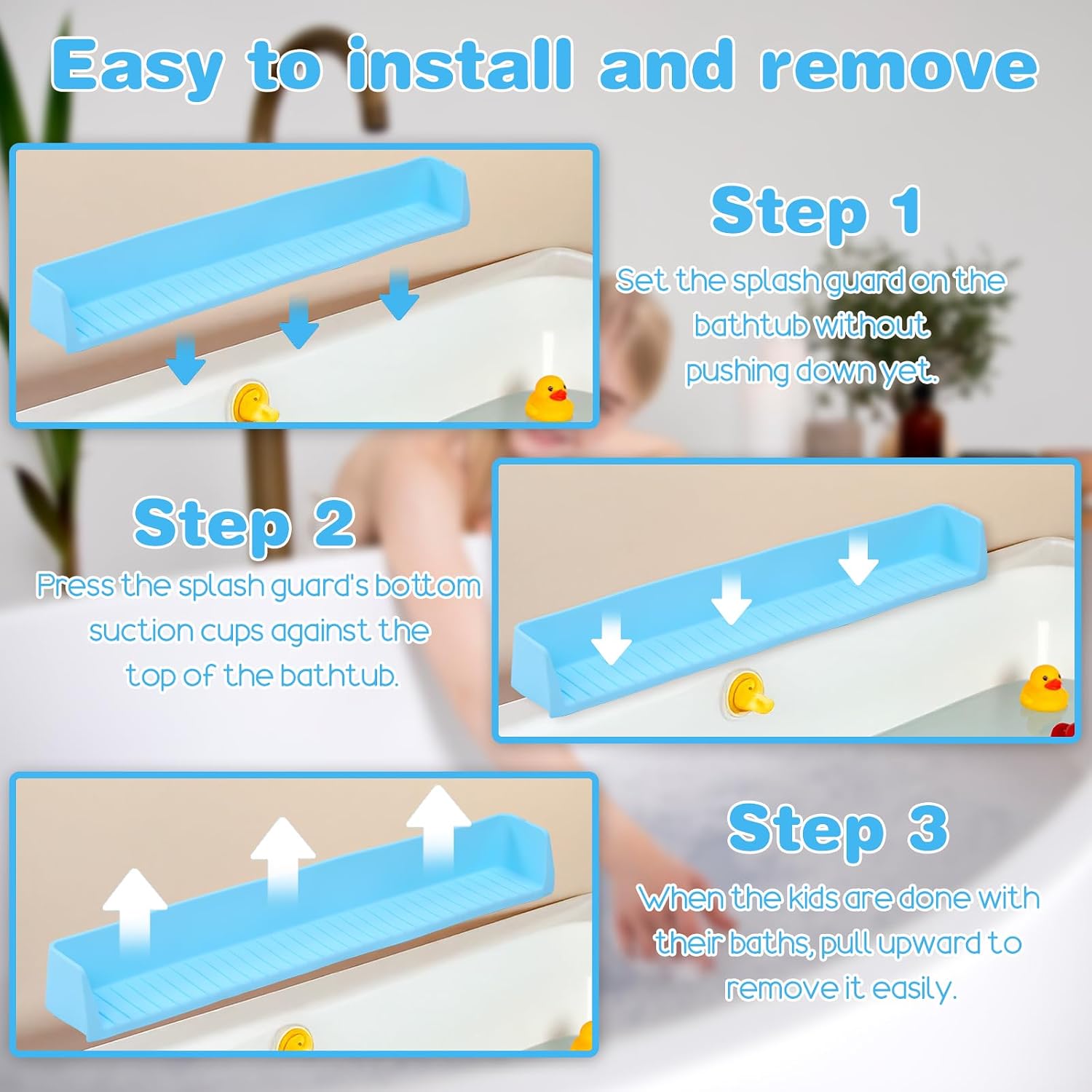 Easy to install and remove

Step 1

Set the splash guard on the bathtub without pushing down yet.

Step 2

Press the splash guard's bottom suction cups against the top of the bathtub.

Step 3

When the kids are done with their baths, pull upward to remove it easily.