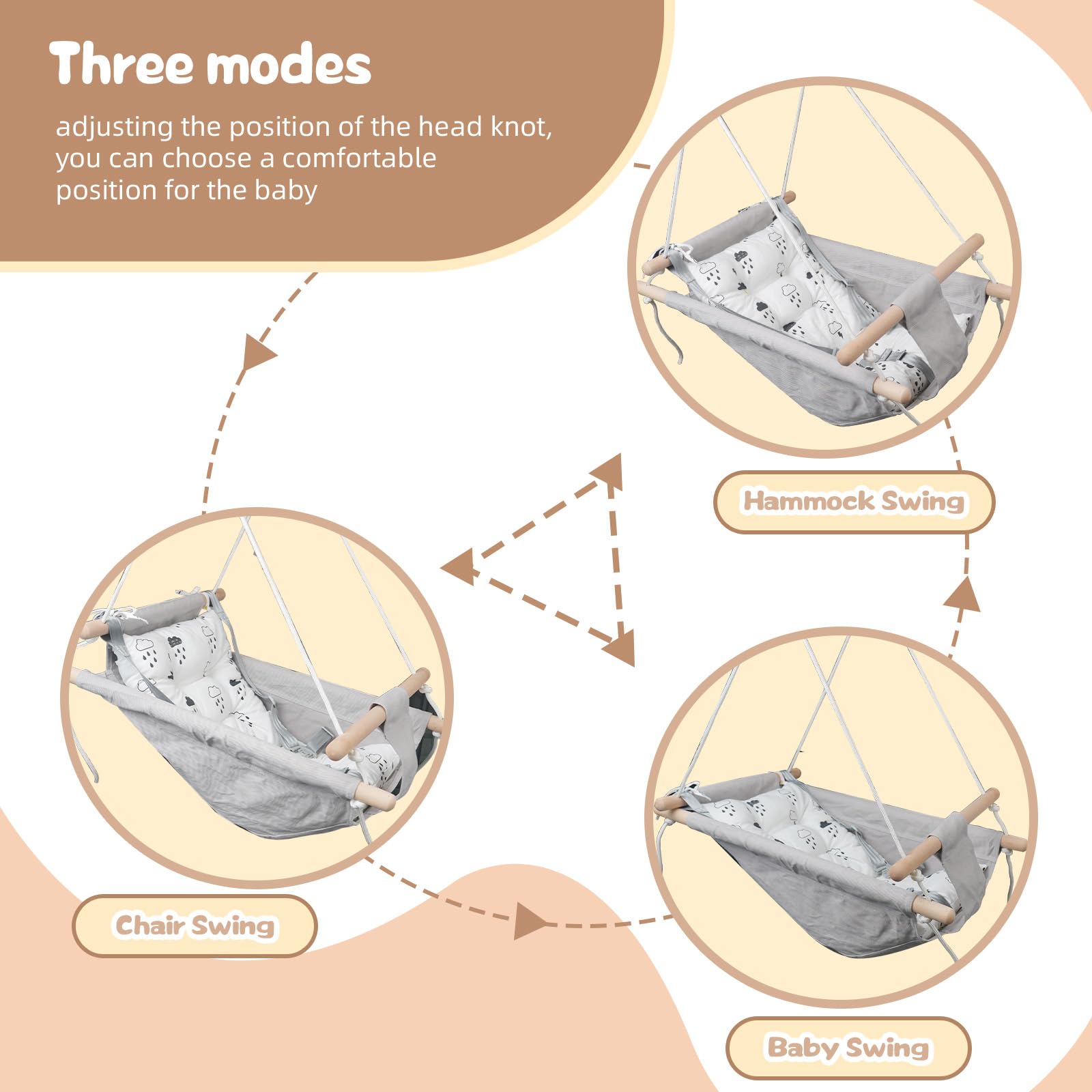 Three modes

adjusting the position of the head knot, you can choose a comfortable position for the baby

Hammock Swing

Chair Swing

Baby Swing