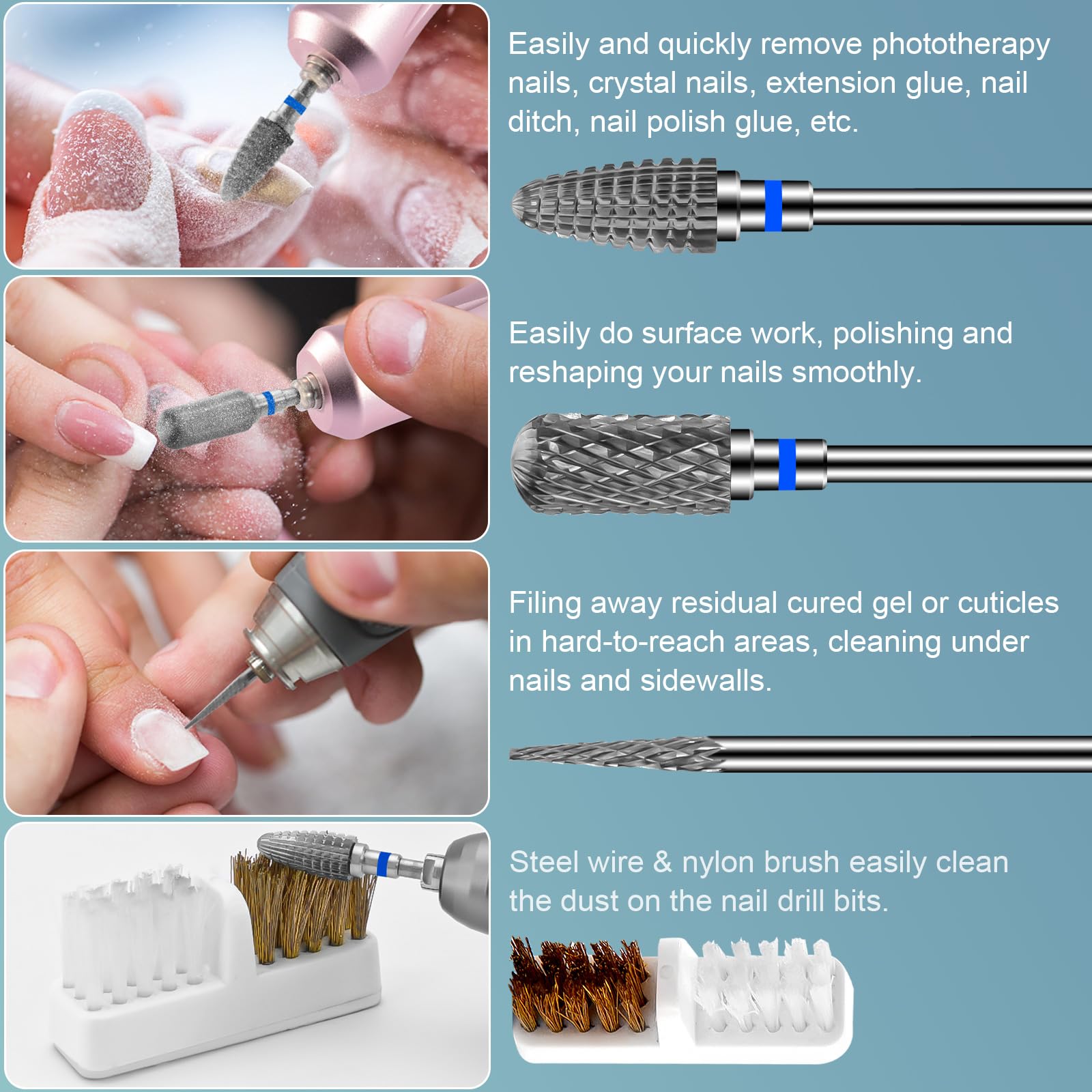 Easily and quickly remove phototherapy nails, crystal nails, extension glue, nail ditch, nail polish glue, etc.

Easily do surface work, polishing and reshaping your nails smoothly.

Filing away residual cured gel or cuticles in hard-to-reach areas, cleaning under nails and sidewalls.

Steel wire & nylon brush easily clean the dust on the nail drill bits.