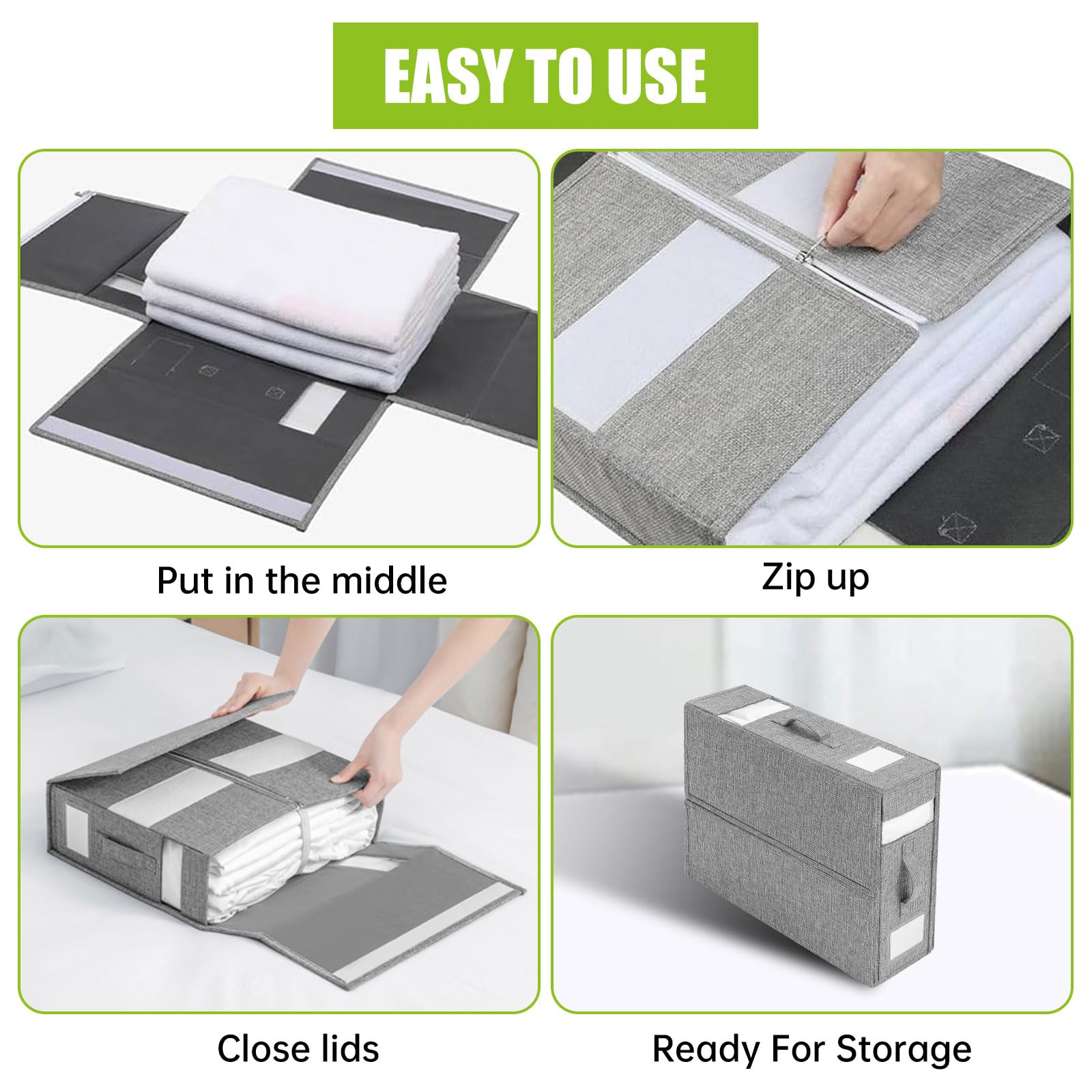 EASY TO USE

Put in the middle

Zip up

Close lids

Ready For Storage