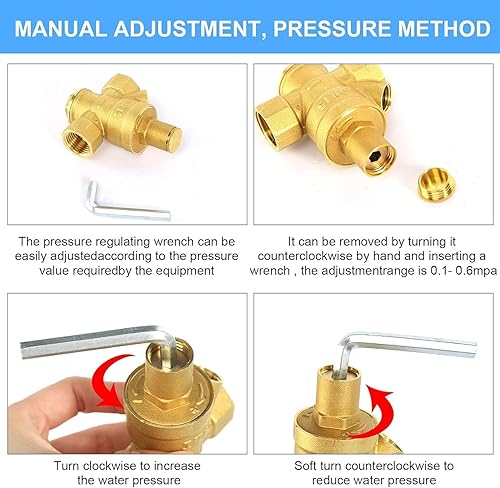 MANUAL ADJUSTMENT, PRESSURE METHOD

The pressure regulating wrench can be easily adjustedaccording to the pressure value requiredby the equipment

It can be removed by turning it counterclockwise by hand and inserting a wrench , the adjustmentrange is 0.1- 0.6mpa

Turn clockwise to increase the water pressure

Soft turn counterclockwise to reduce water pressure