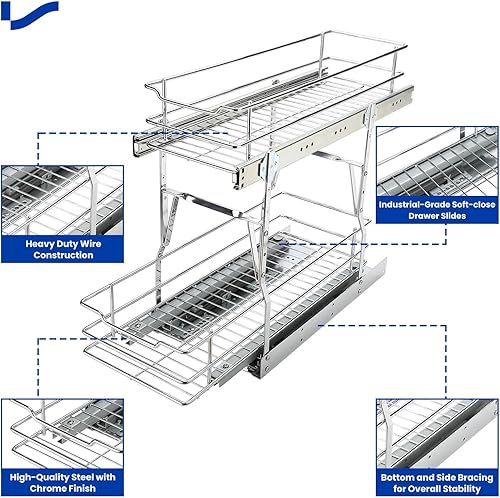 Heavy Duty Wire Construction

Industrial-Grade Soft-close Drawer Slides

High-Quality Steel with Chrome Finish

Bottom and Side Bracing for Overall Stability