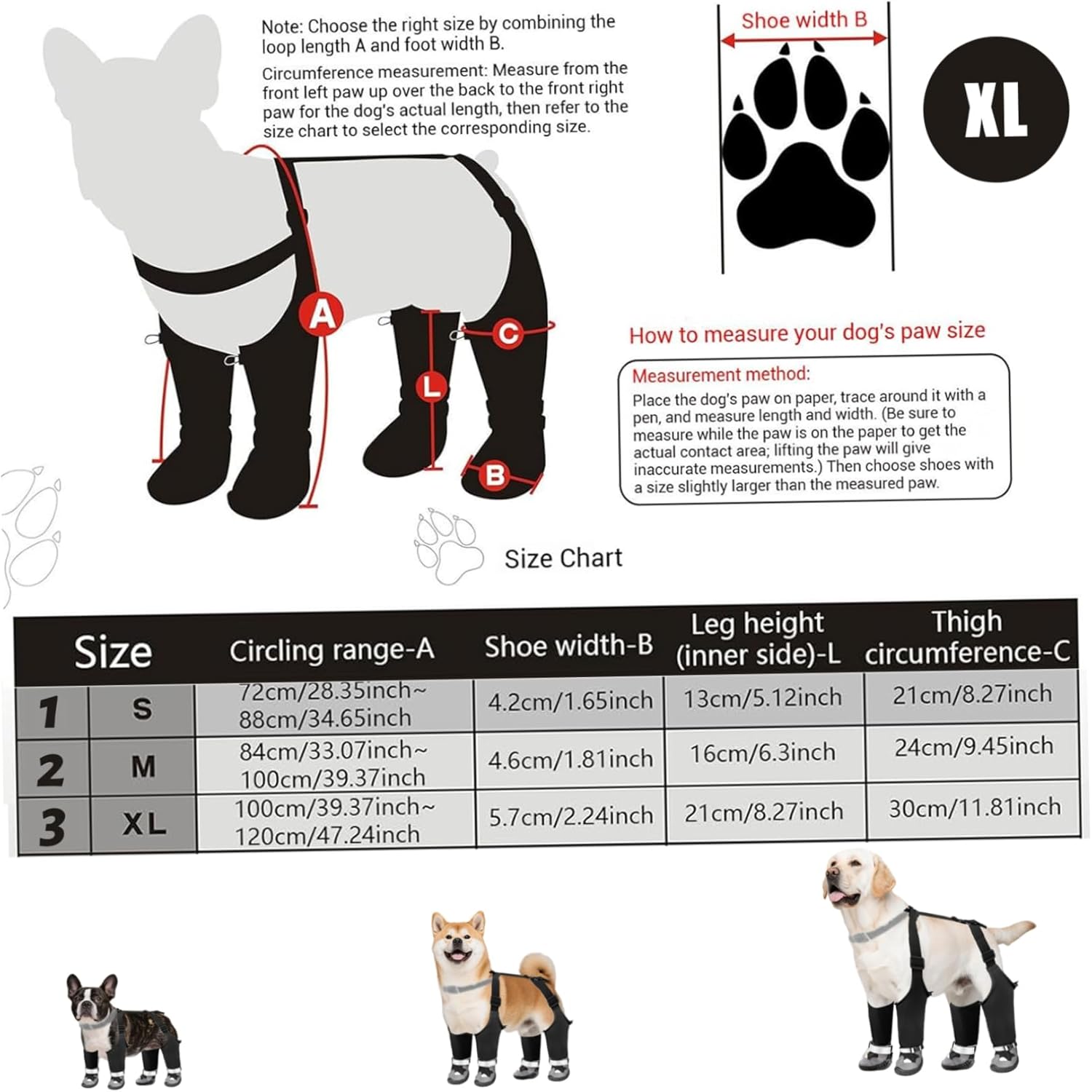 Note: Choose the right size by combining the loop length A and foot width B.

Circumference measurement: Measure from the front left paw up over the back to the front right paw for the dog's actual length, then refer to the size chart to select the corresponding size.

Shoe width B

XL

A

C

L

B

How to measure your dog's paw size

Measurement method:
Place the dog's paw on paper, trace around it with a pen, and measure length and width. (Be sure to measure while the paw is on the paper to get the actual contact area; lifting the paw will give inaccurate measurements.) Then choose shoes with a size slightly larger than the measured paw.

Size Chart

| Size | | Circling range-A | Shoe width-B | Leg height (inner side)-L | Thigh circumference-C |
|---|---|---|---|---|---|
| 1 | S | 72cm/28.35inch~ 88cm/34.65inch | 4.2cm/1.65inch | 13cm/5.12inch | 21cm/8.27inch |
| 2 | M | 84cm/33.07inch~ 100cm/39.37inch | 4.6cm/1.81inch | 16cm/6.3inch | 24cm/9.45inch |
| 3 | XL | 100cm/39.37inch~ 120cm/47.24inch | 5.7cm/2.24inch | 21cm/8.27inch | 30cm/11.81inch |